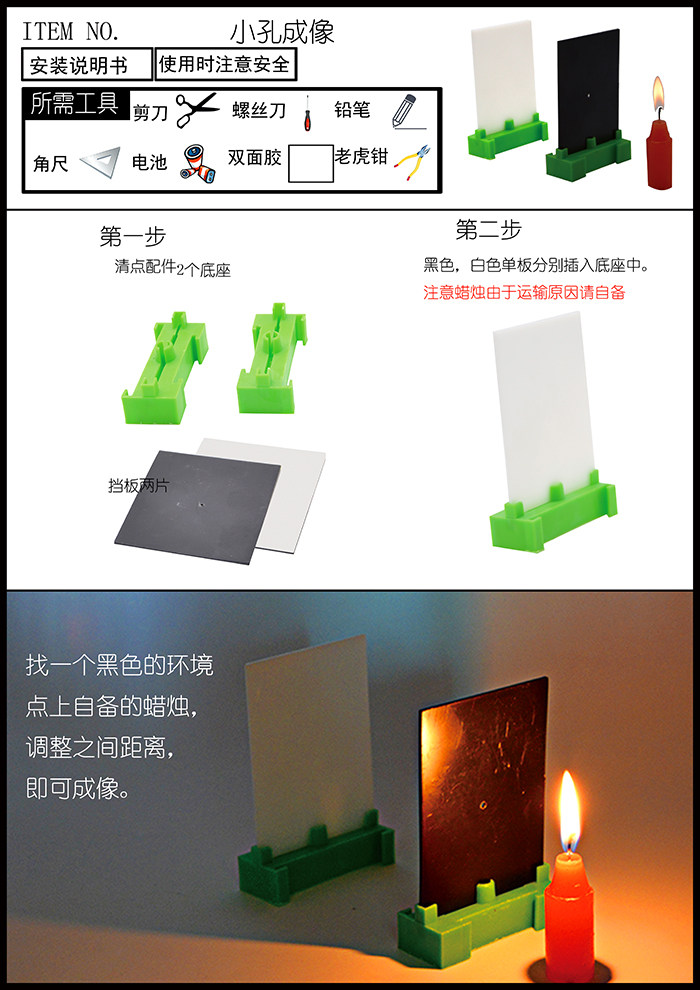 ITEM NO. 小孔成像

安装说明书 使用时注意安全

所需工具 剪刀 螺丝刀 铅笔

角尺 电池 双面胶 老虎钳

第一步

清点配件2个底座

挡板两片

第二步

黑色，白色单板分别插入底座中。

注意蜡烛由于运输原因请自备

找一个黑色的环境
点上自备的蜡烛，
调整之间距离，
即可成像。