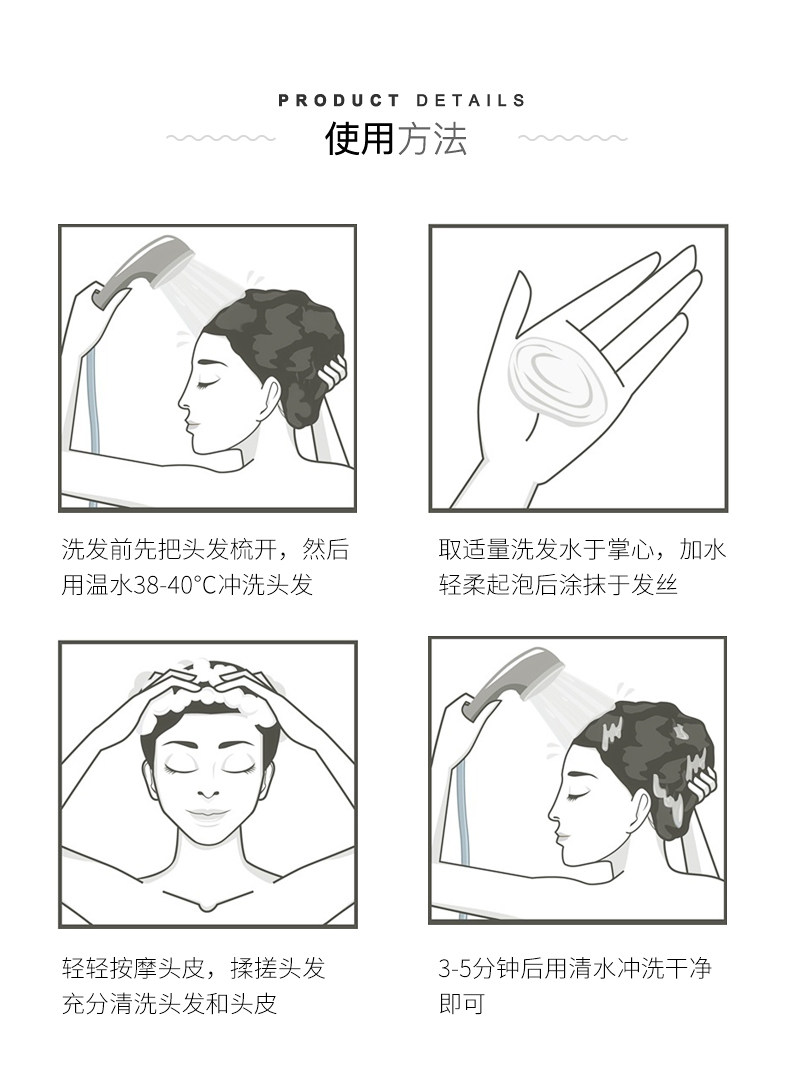 PRODUCT DETAILS
使用方法

洗发前先把头发梳开，然后用温水38-40°C冲洗头发

取适量洗发水于掌心，加水轻柔起泡后涂抹于发丝

轻轻按摩头皮，揉搓头发充分清洗头发和头皮

3-5分钟后用清水冲洗干净即可