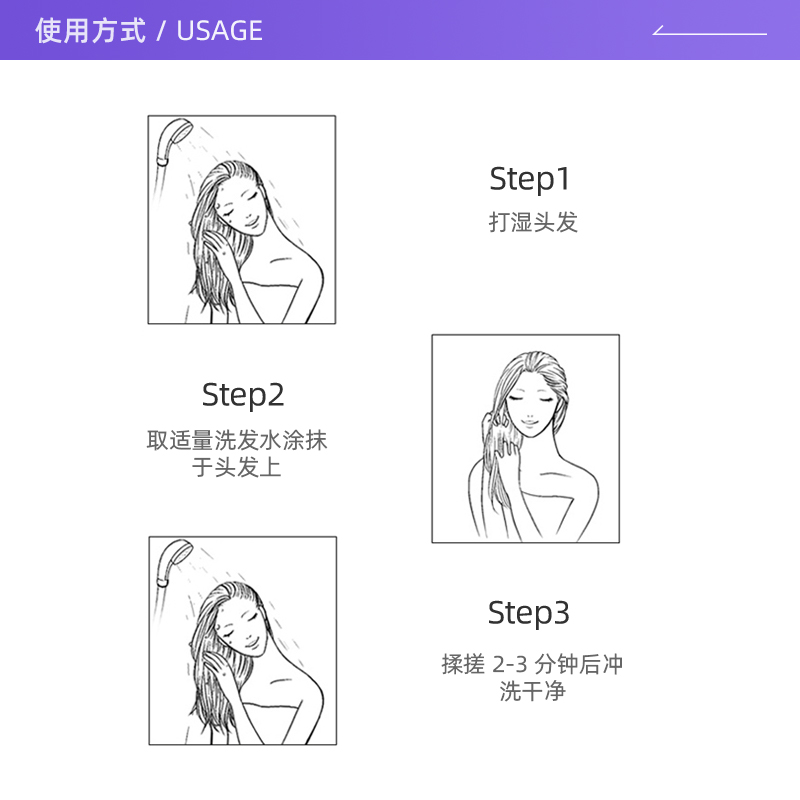 使用方式 / USAGE

Step1
打湿头发

Step2
取适量洗发水涂抹于头发上

Step3
揉搓 2-3 分钟后冲洗干净