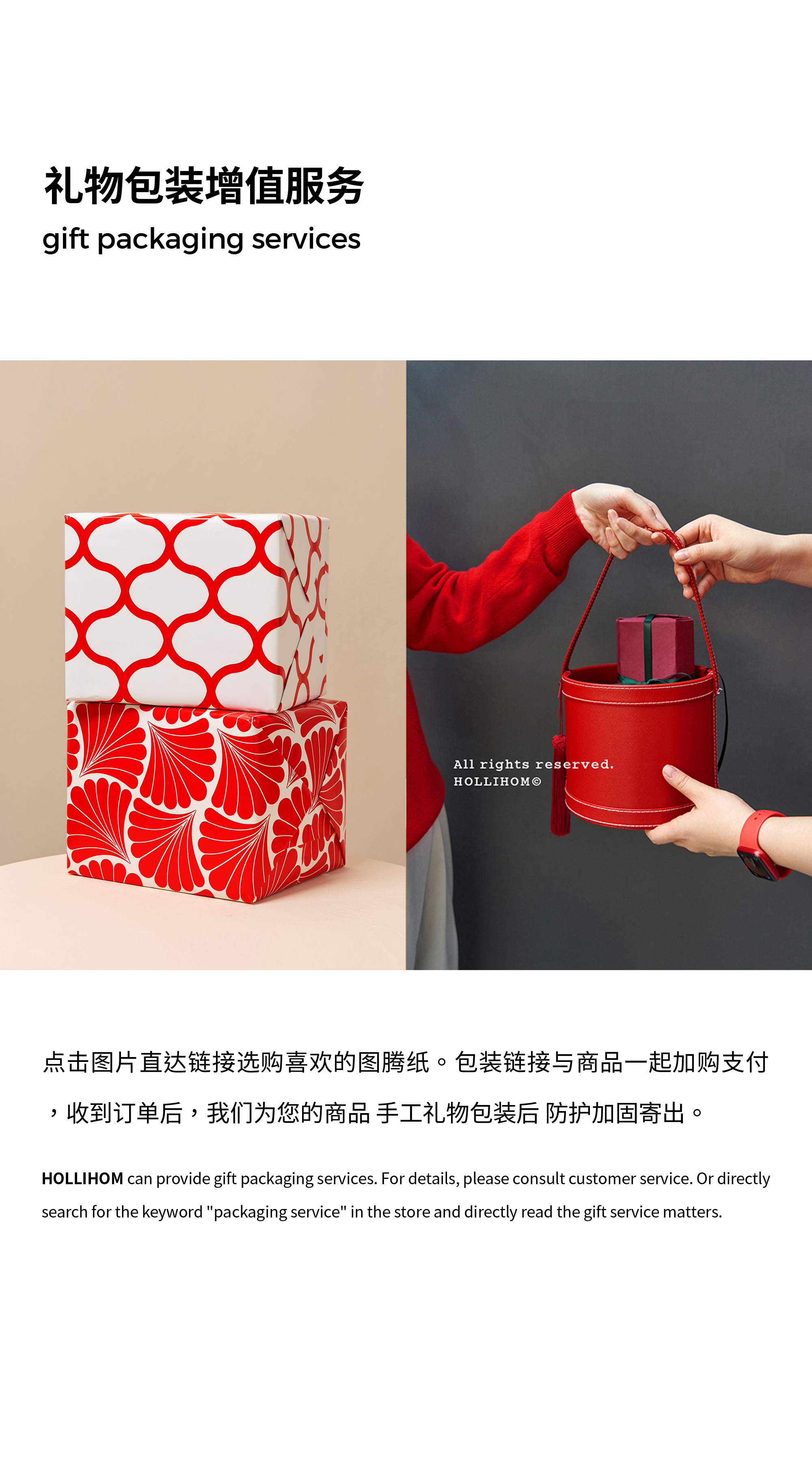 礼物包装增值服务
gift packaging services

All rights reserved.
HOLLIHOM©

点击图片直达链接选购喜欢的图腾纸。包装链接与商品一起加购支付，收到订单后，我们为您的商品 手工礼物包装后 防护加固寄出。

HOLLIHOM can provide gift packaging services. For details, please consult customer service. Or directly search for the keyword "packaging service" in the store and directly read the gift service matters.