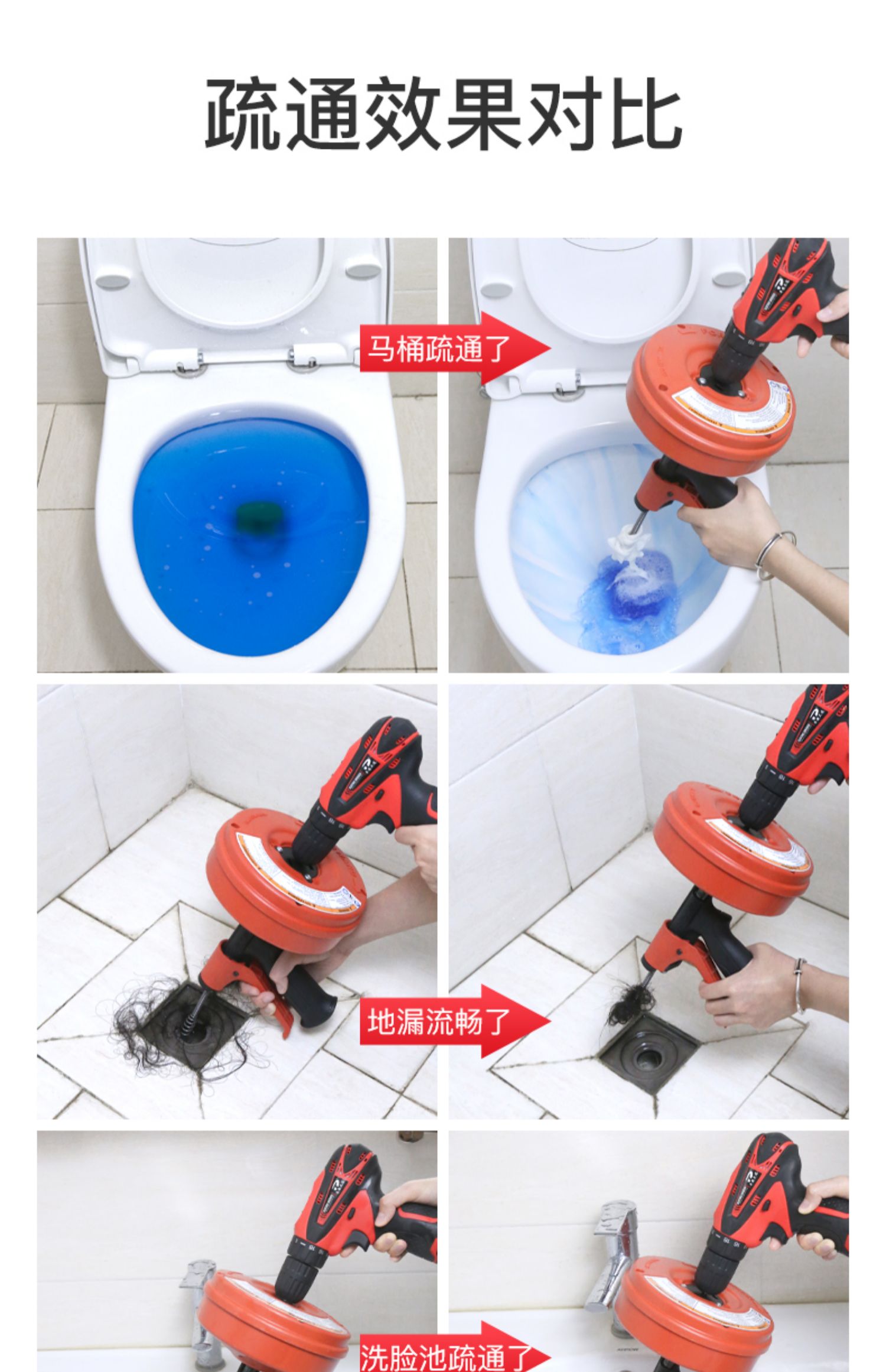 疏通效果对比

马桶疏通了

地漏流畅了

洗脸池疏通了