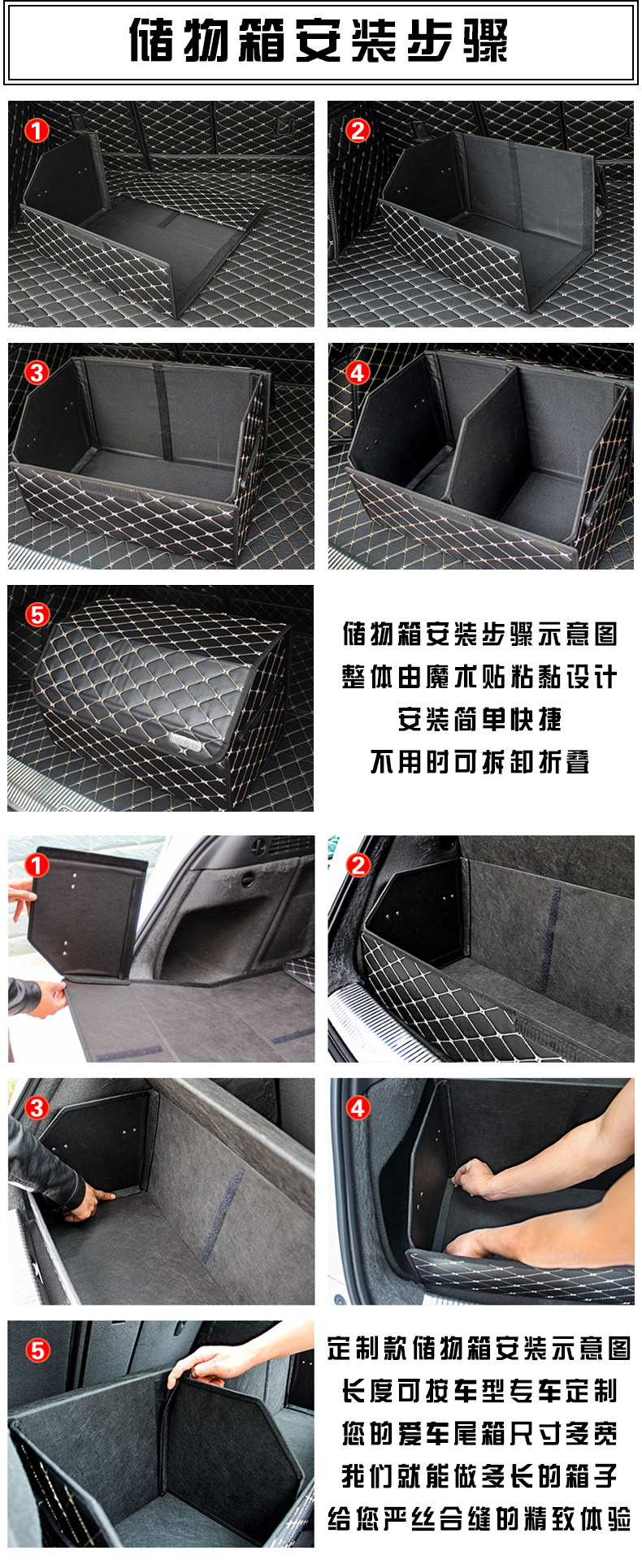 储物箱安装步骤

1

2

3

4

5

储物箱安装步骤示意图
整体由魔术贴粘黏设计
安装简单快捷
不用时可拆卸折叠

1

2

3

4

5

定制款储物箱安装示意图
长度可按车型专车定制
您的爱车尾箱尺寸多宽
我们就能做多长的箱子
给您严丝合缝的精致体验