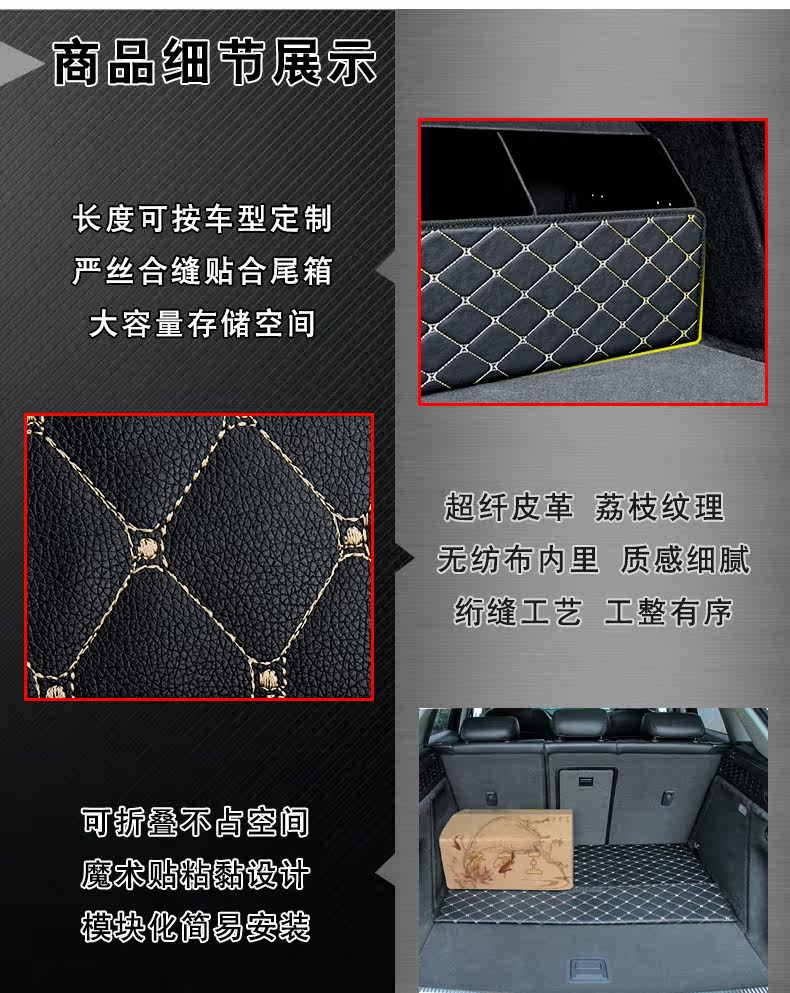 商品细节展示

长度可按车型定制
严丝合缝贴合尾箱
大容量存储空间

超纤皮革 荔枝纹理
无纺布内里 质感细腻
绗缝工艺 工整有序

可折叠不占空间
魔术贴粘黏设计
模块化简易安装