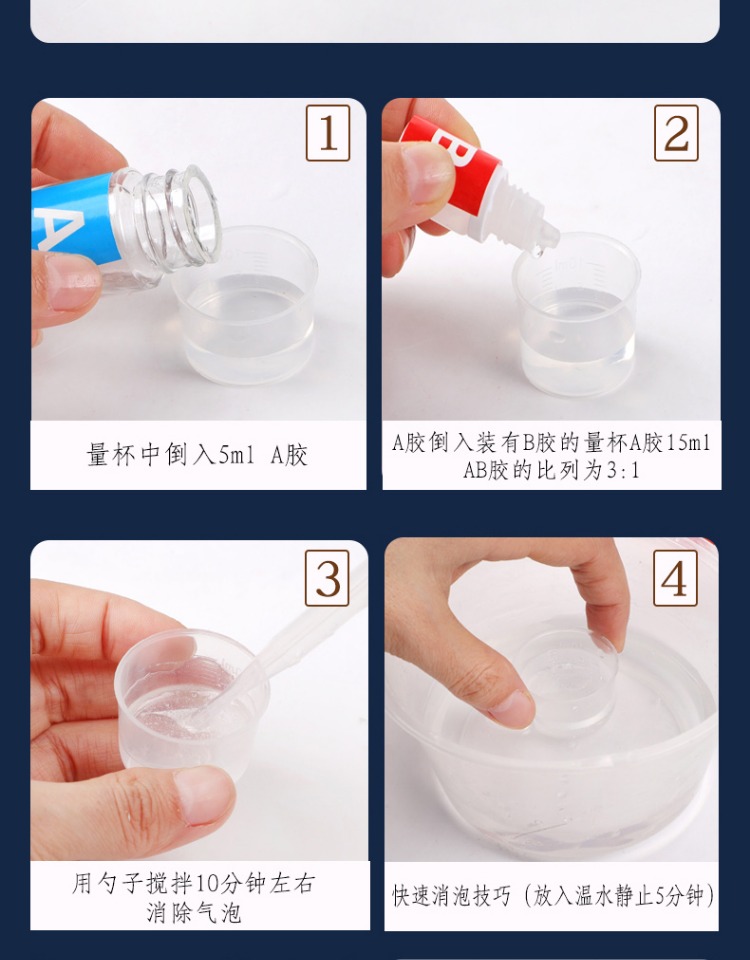 1

A

量杯中倒入5ml A胶

2

B

A胶倒入装有B胶的量杯A胶15ml
AB胶的比列为3:1

3

用勺子搅拌10分钟左右
消除气泡

4

快速消泡技巧（放入温水静止5分钟）