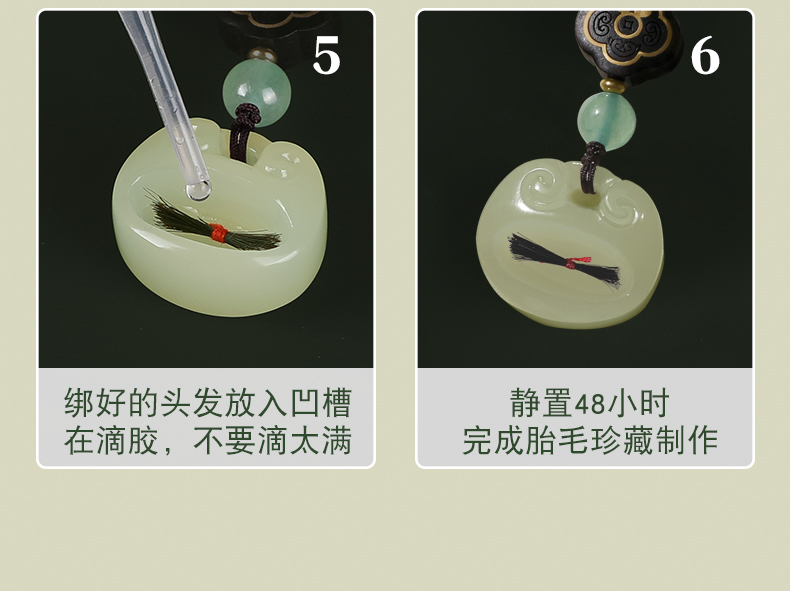 5

绑好的头发放入凹槽
在滴胶，不要滴太满

6

静置48小时
完成胎毛珍藏制作