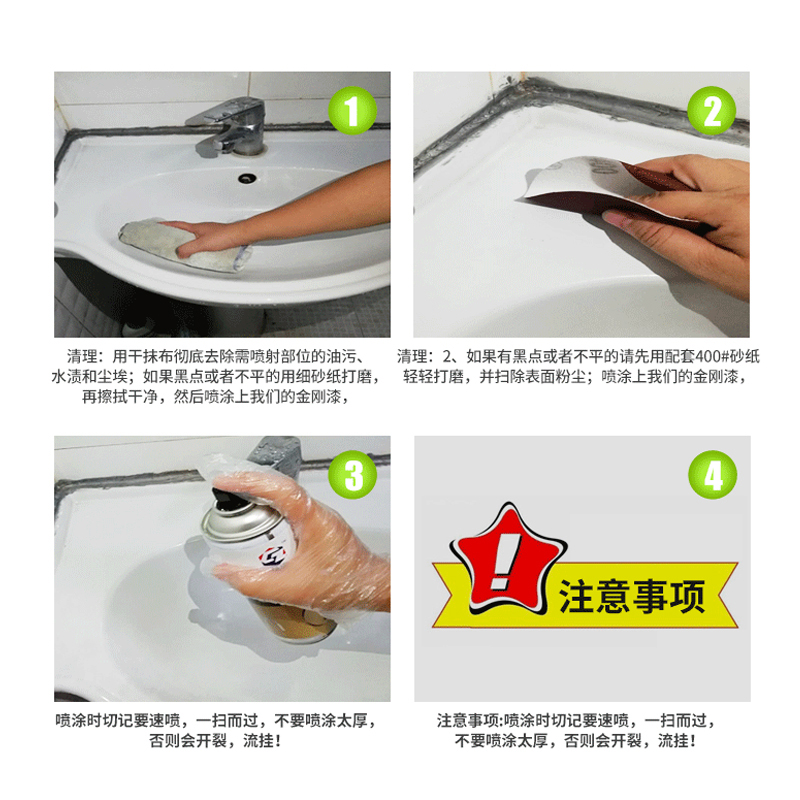 1

清理：用干抹布彻底去除需喷射部位的油污、水渍和尘埃；如果黑点或者不平的用细砂纸打磨，再擦拭干净，然后喷涂上我们的金刚漆，

2

清理：2、如果有黑点或者不平的请先用配套400#砂纸轻轻打磨，并扫除表面粉尘；喷涂上我们的金刚漆，

3

喷涂时切记要速喷，一扫而过，不要喷涂太厚，否则会开裂，流挂！

4

!

注意事项

注意事项:喷涂时切记要速喷，一扫而过，不要喷涂太厚，否则会开裂，流挂！