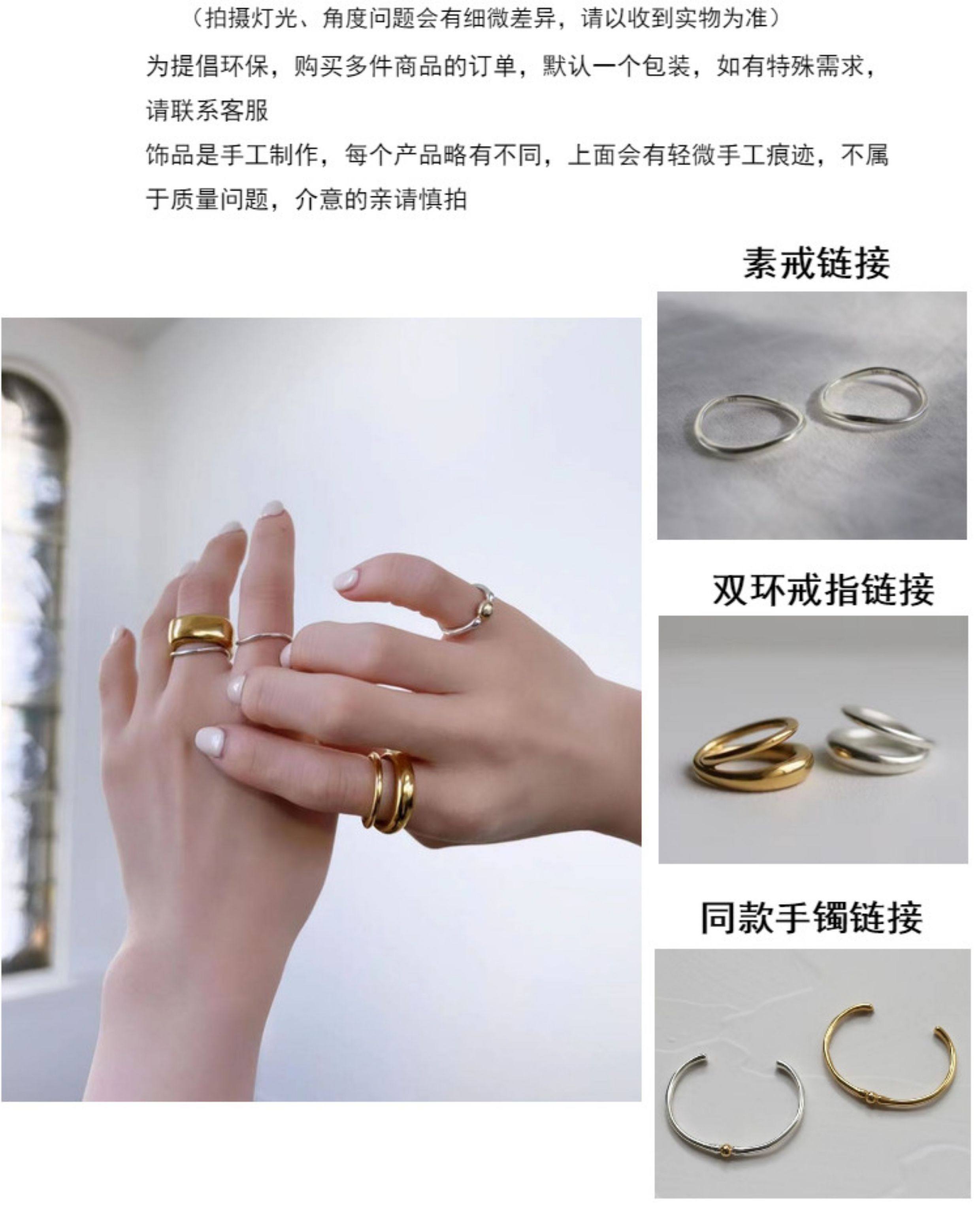 （拍摄灯光、角度问题会有细微差异，请以收到实物为准）

为提倡环保，购买多件商品的订单，默认一个包装，如有特殊需求，请联系客服

饰品是手工制作，每个产品略有不同，上面会有轻微手工痕迹，不属于质量问题，介意的亲请慎拍

素戒链接

双环戒指链接

同款手镯链接