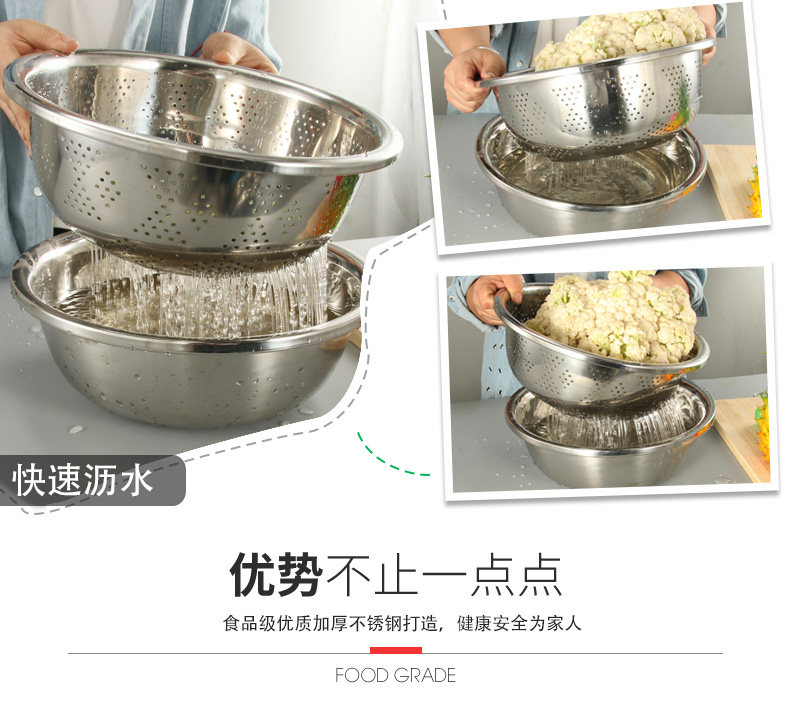 快速沥水

优势不止一点点

食品级优质加厚不锈钢打造，健康安全为家人

FOOD GRADE