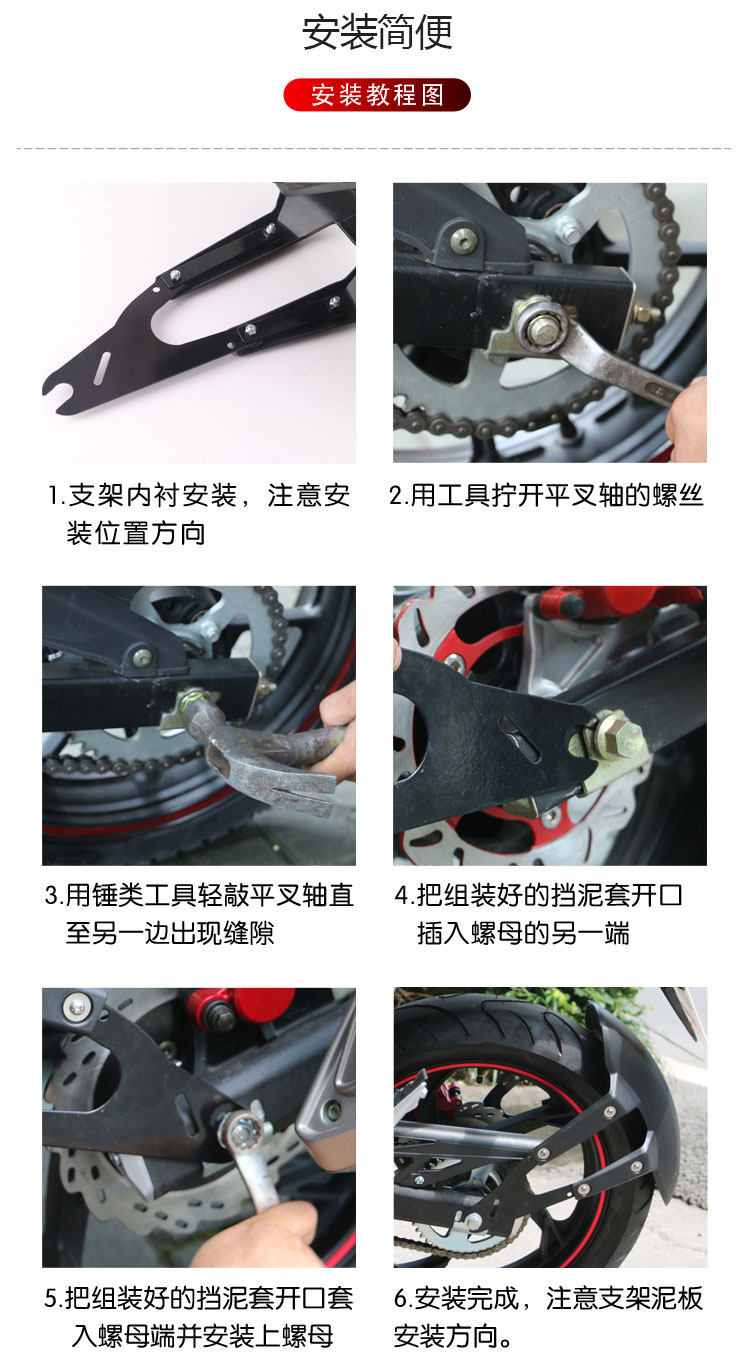 安装简便

安装教程图

1.支架内衬安装，注意安装位置方向

2.用工具拧开平叉轴的螺丝

3.用锤类工具轻敲平叉轴直至另一边出现缝隙

4.把组装好的挡泥套开口插入螺母的另一端

5.把组装好的挡泥套开口套入螺母端并安装上螺母

6.安装完成，注意支架泥板安装方向。