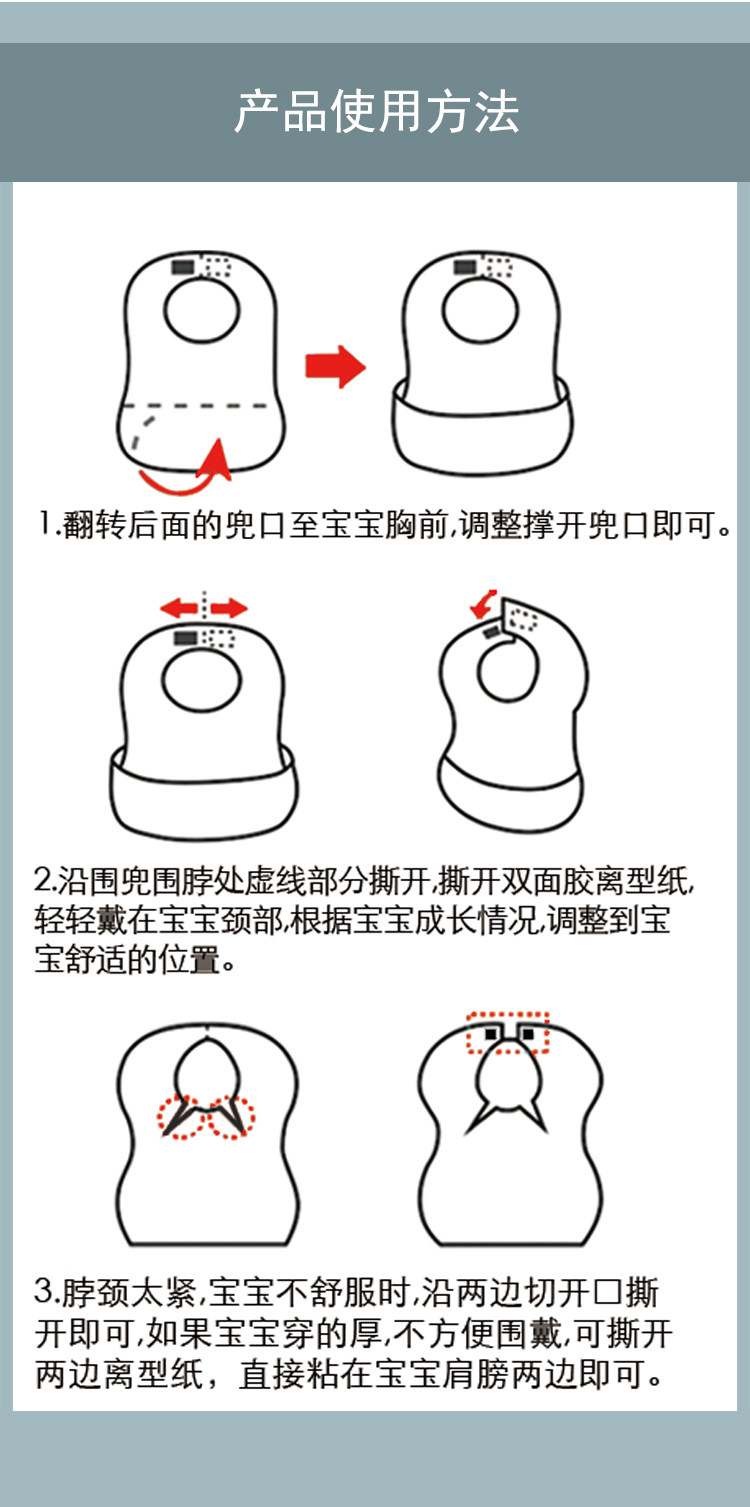 产品使用方法

1.翻转后面的兜口至宝宝胸前,调整撑开兜口即可。

2.沿围兜围脖处虚线部分撕开,撕开双面胶离型纸,轻轻戴在宝宝颈部,根据宝宝成长情况,调整到宝宝舒适的位置。

3.脖颈太紧,宝宝不舒服时,沿两边切开口撕开即可,如果宝宝穿的厚,不方便围戴,可撕开两边离型纸，直接粘在宝宝肩膀两边即可。