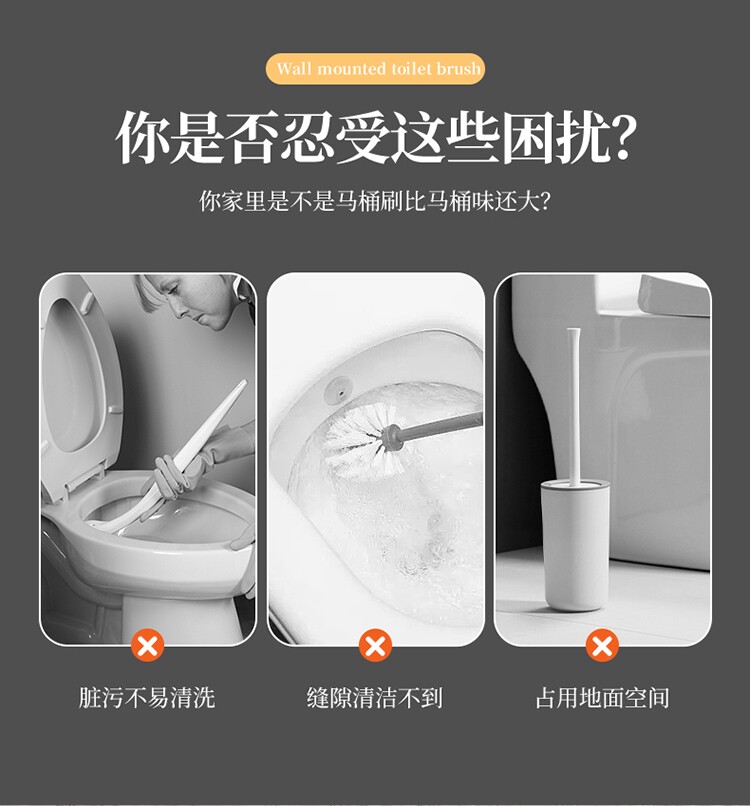 Wall mounted toilet brush

你是否忍受这些困扰?

你家里是不是马桶刷比马桶味还大?

脏污不易清洗

缝隙清洁不到

占用地面空间