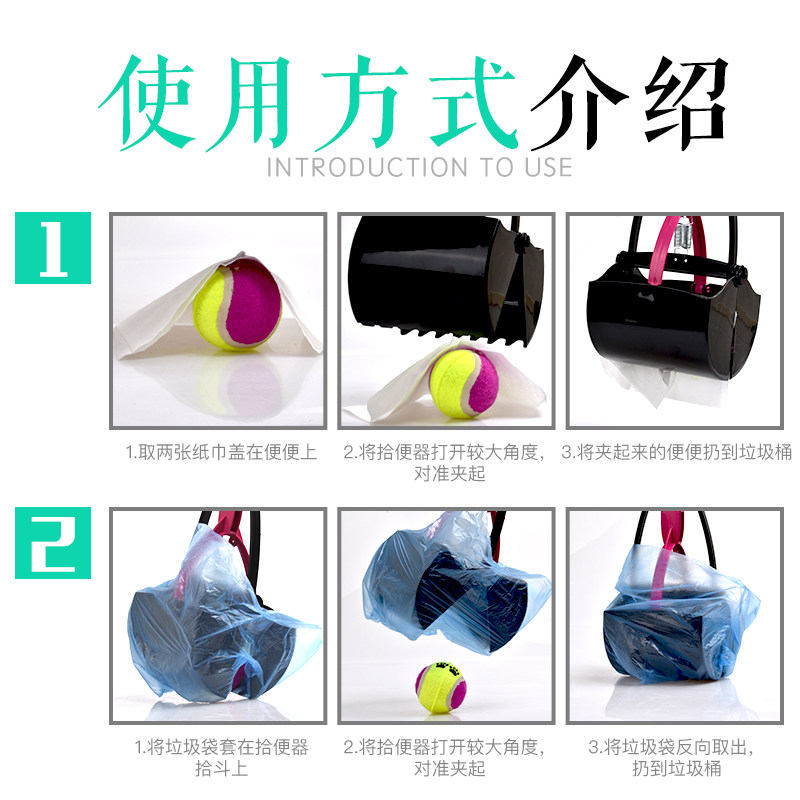 使用方式介绍
INTRODUCTION TO USE

1

1.取两张纸巾盖在便便上

2.将拾便器打开较大角度，对准夹起

3.将夹起来的便便扔到垃圾桶

2

1.将垃圾袋套在拾便器拾斗上

2.将拾便器打开较大角度，对准夹起

3.将垃圾袋反向取出，扔到垃圾桶