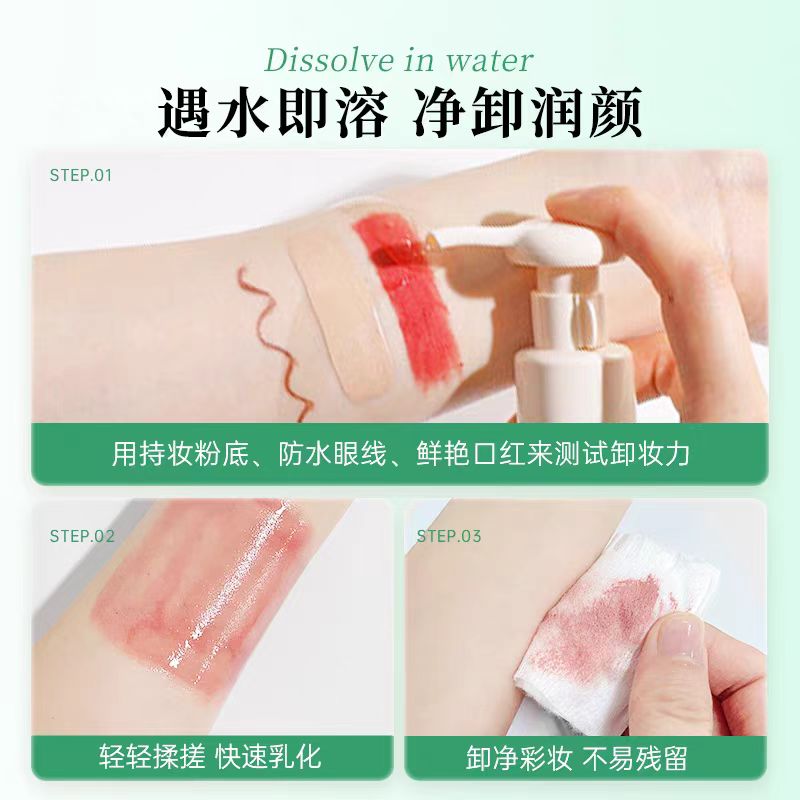 Dissolve in water
遇水即溶 净卸润颜

STEP.01
用持妆粉底、防水眼线、鲜艳口红来测试卸妆力

STEP.02
轻轻揉搓 快速乳化

STEP.03
卸净彩妆 不易残留