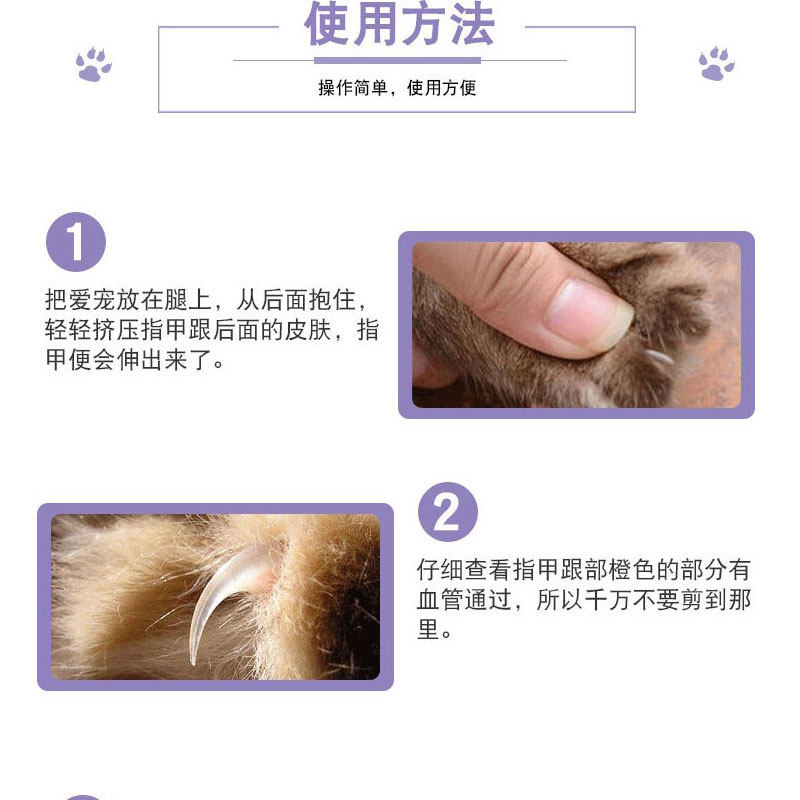 使用方法

操作简单，使用方便

1

把爱宠放在腿上，从后面抱住，轻轻挤压指甲跟后面的皮肤，指甲便会伸出来了。

2

仔细查看指甲跟部橙色的部分有血管通过，所以千万不要剪到那里。