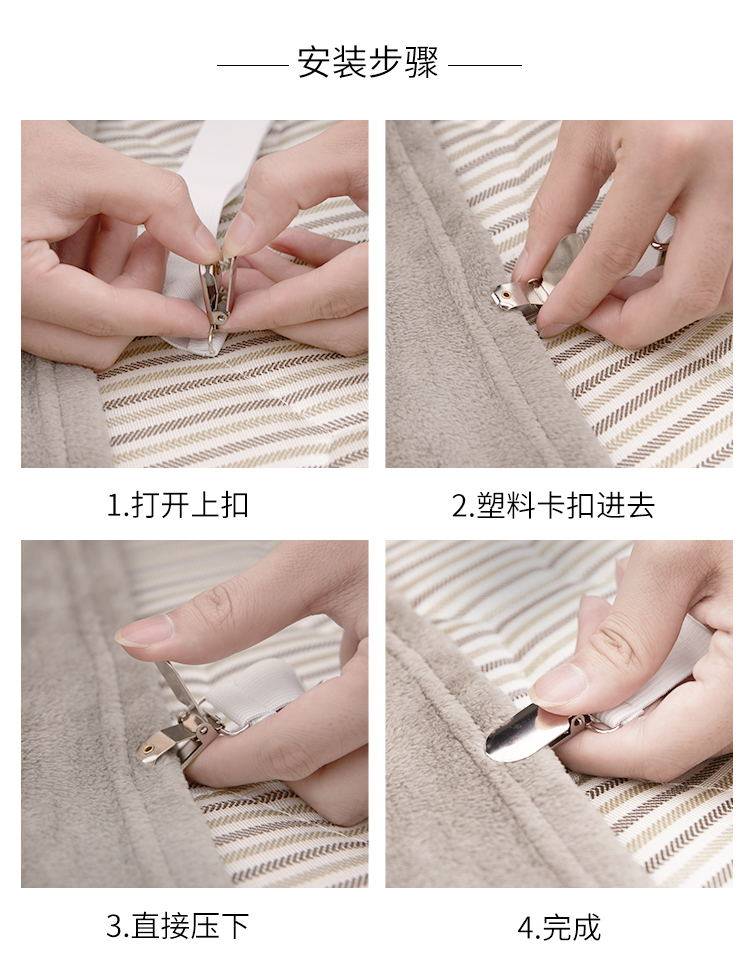 安装步骤

1.打开上扣

2.塑料卡扣进去

3.直接压下

4.完成