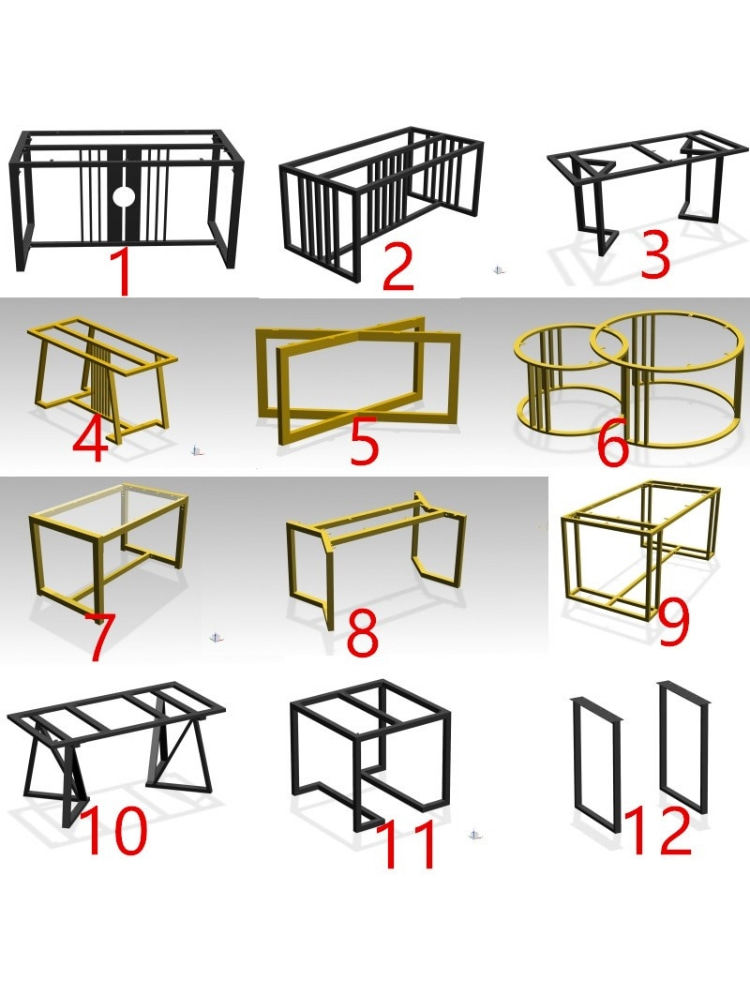 1
2
3
4
5
6
7
8
9
10
11
12