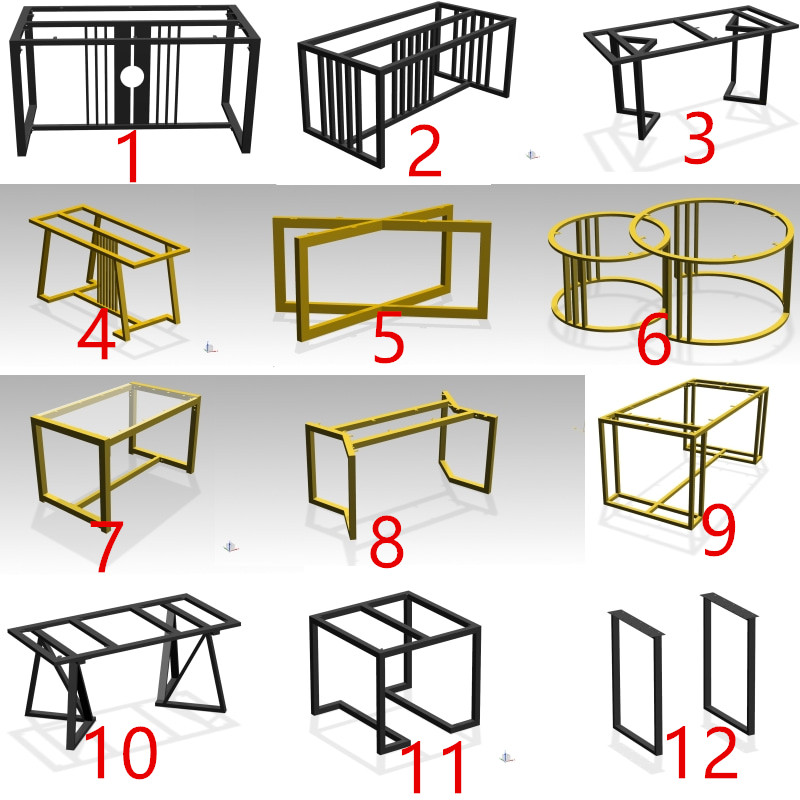 1
2
3
4
5
6
7
8
9
10
11
12