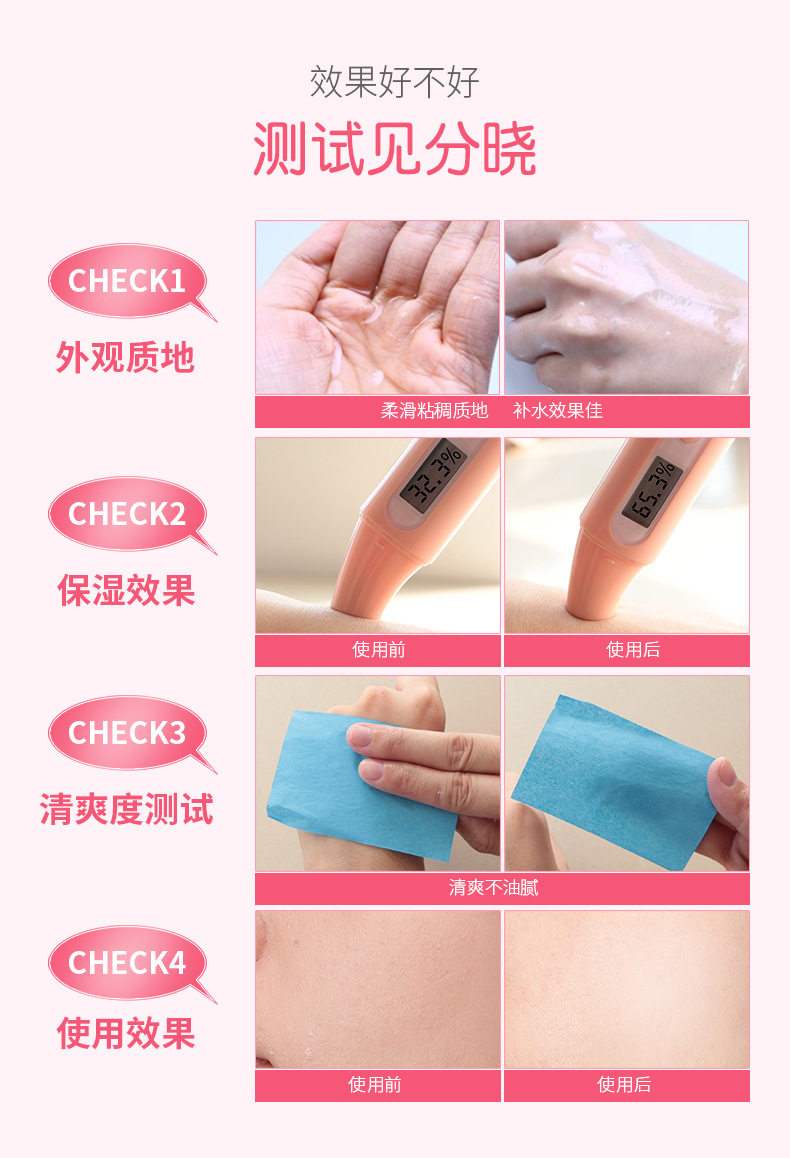 效果好不好

测试见分晓

CHECK1

外观质地

柔滑粘稠质地　补水效果佳

CHECK2

保湿效果

32.3%

65.3%

使用前

使用后

CHECK3

清爽度测试

清爽不油腻

CHECK4

使用效果

使用前

使用后