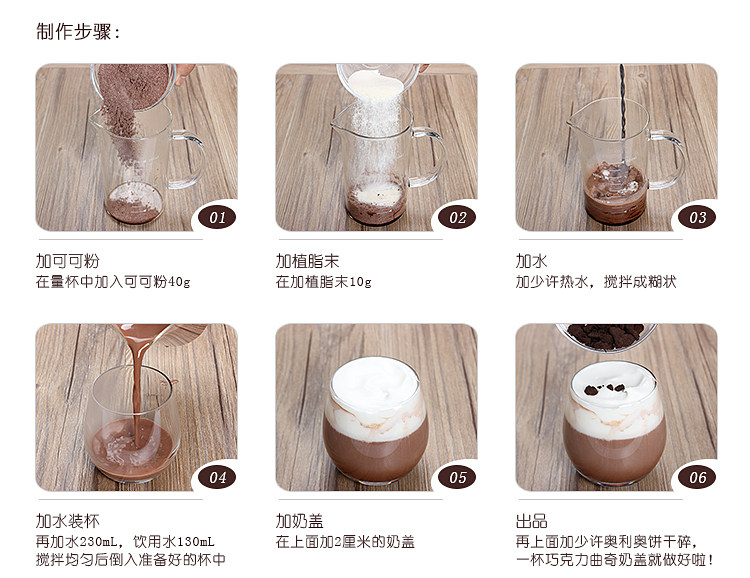 制作步骤：

01

加可可粉
在量杯中加入可可粉40g

02

加植脂末
在加植脂末10g

03

加水
加少许热水，搅拌成糊状

04

加水装杯
再加水230mL，饮用水130mL
搅拌均匀后倒入准备好的杯中

05

加奶盖
在上面加2厘米的奶盖

06

出品
再上面加少许奥利奥饼干碎，
一杯巧克力曲奇奶盖就做好啦！