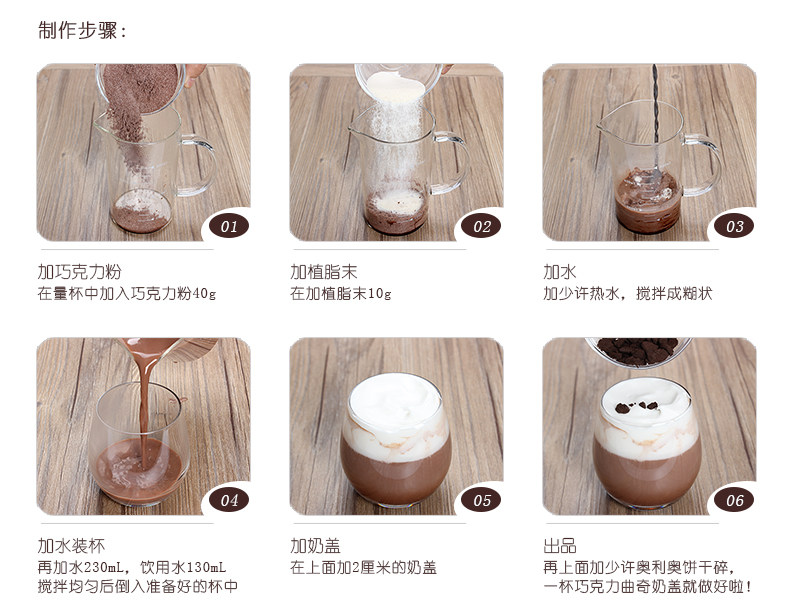 制作步骤：

01

加巧克力粉
在量杯中加入巧克力粉40g

02

加植脂末
在加植脂末10g

03

加水
加少许热水，搅拌成糊状

04

加水装杯
再加水230mL，饮用水130mL
搅拌均匀后倒入准备好的杯中

05

加奶盖
在上面加2厘米的奶盖

06

出品
再上面加少许奥利奥饼干碎，
一杯巧克力曲奇奶盖就做好啦！