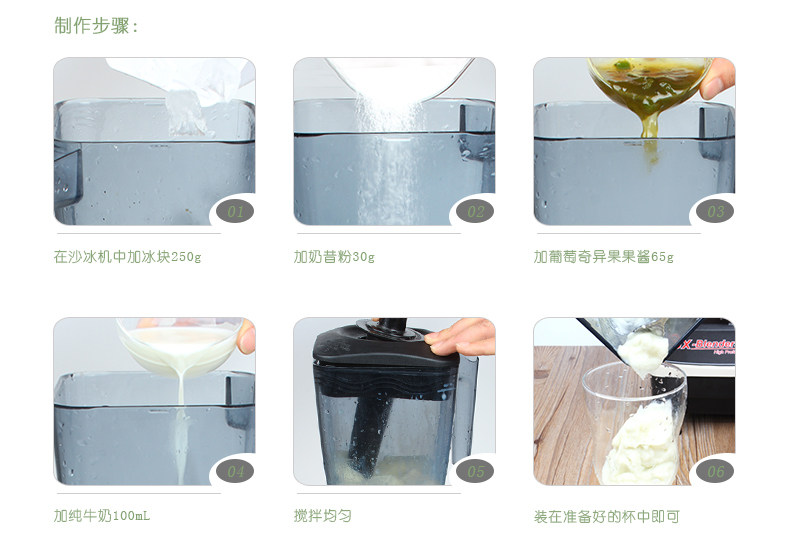 制作步骤：

01

在沙冰机中加冰块250g

02

加奶昔粉30g

03

加葡萄奇异果果酱65g

04

加纯牛奶100mL

05

搅拌均匀

X-Blender

06

装在准备好的杯中即可