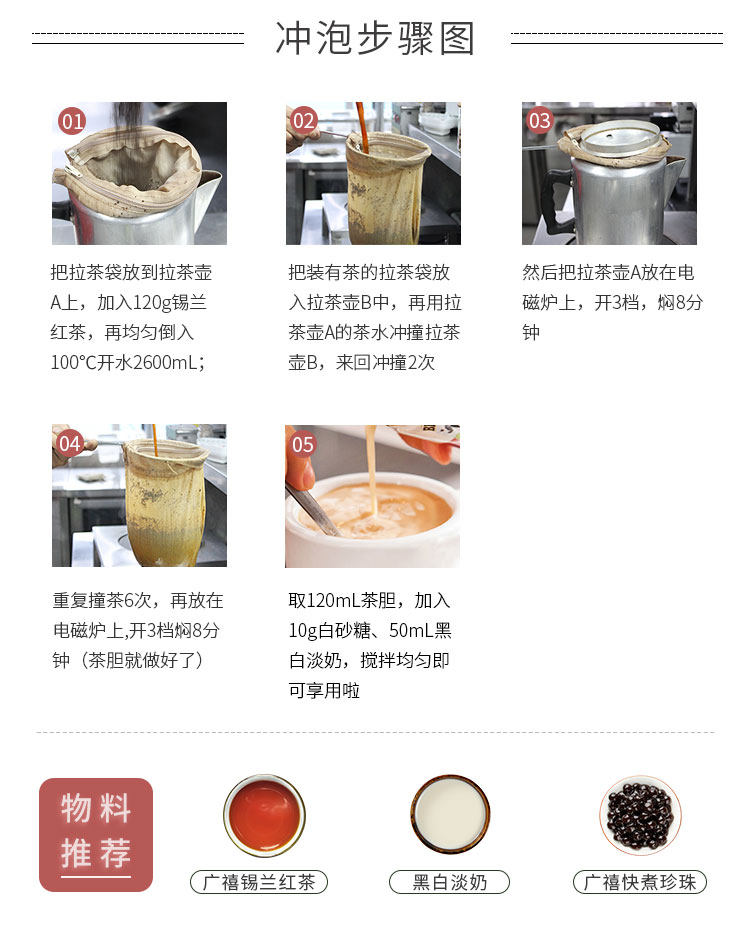 冲泡步骤图

01

把拉茶袋放到拉茶壶A上，加入120g锡兰红茶，再均匀倒入100°C开水2600mL；

02

把装有茶的拉茶袋放入拉茶壶B中，再用拉茶壶A的茶水冲撞拉茶壶B，来回冲撞2次

03

然后把拉茶壶A放在电磁炉上，开3档，焖8分钟

04

重复撞茶6次，再放在电磁炉上,开3档焖8分钟（茶胆就做好了）

05

取120mL茶胆，加入10g白砂糖、50mL黑白淡奶，搅拌均匀即可享用啦

物料推荐

广禧锡兰红茶

黑白淡奶

广禧快煮珍珠