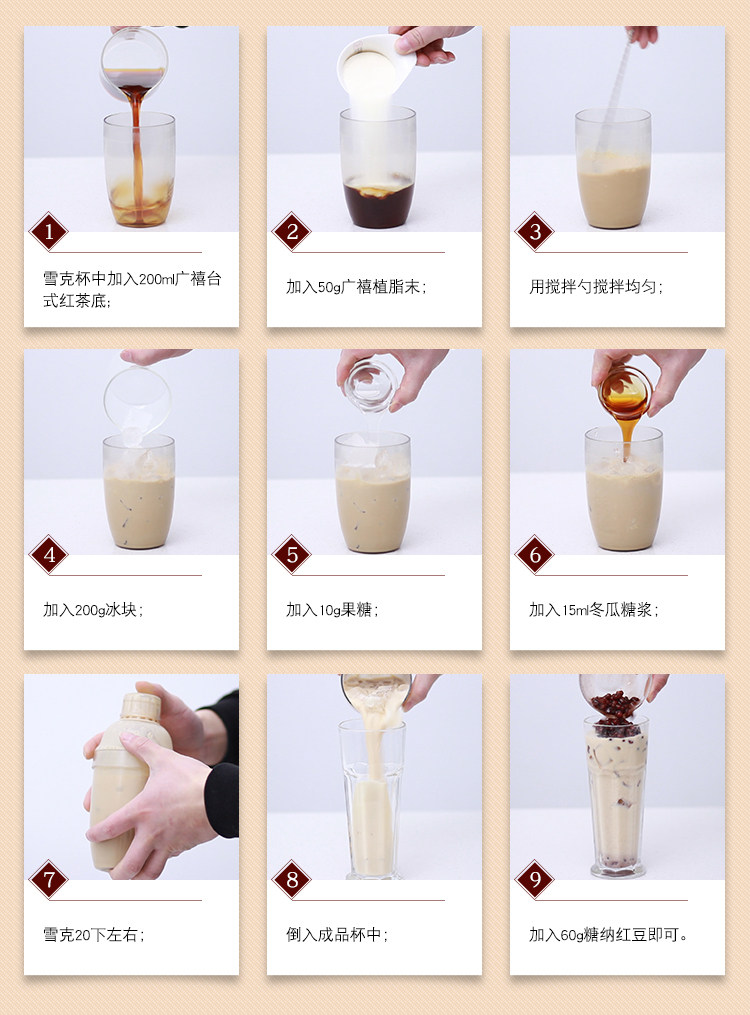 1
雪克杯中加入200ml广禧台式红茶底；

2
加入50g广禧植脂末；

3
用搅拌勺搅拌均匀；

4
加入200g冰块；

5
加入10g果糖；

6
加入15ml冬瓜糖浆；

7
雪克20下左右；

8
倒入成品杯中；

9
加入60g糖纳红豆即可。