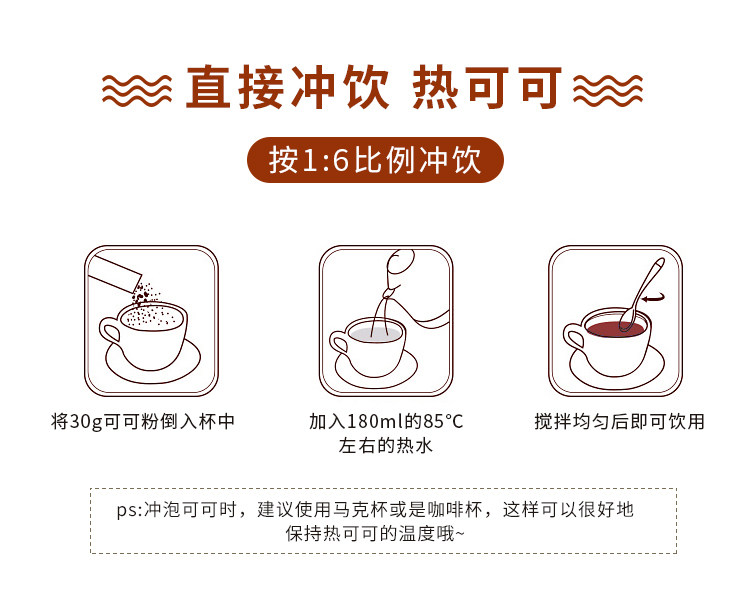 直接冲饮 热可可

按1:6比例冲饮

将30g可可粉倒入杯中

加入180ml的85°C左右的热水

搅拌均匀后即可饮用

ps:冲泡可可时，建议使用马克杯或是咖啡杯，这样可以很好地保持热可可的温度哦~