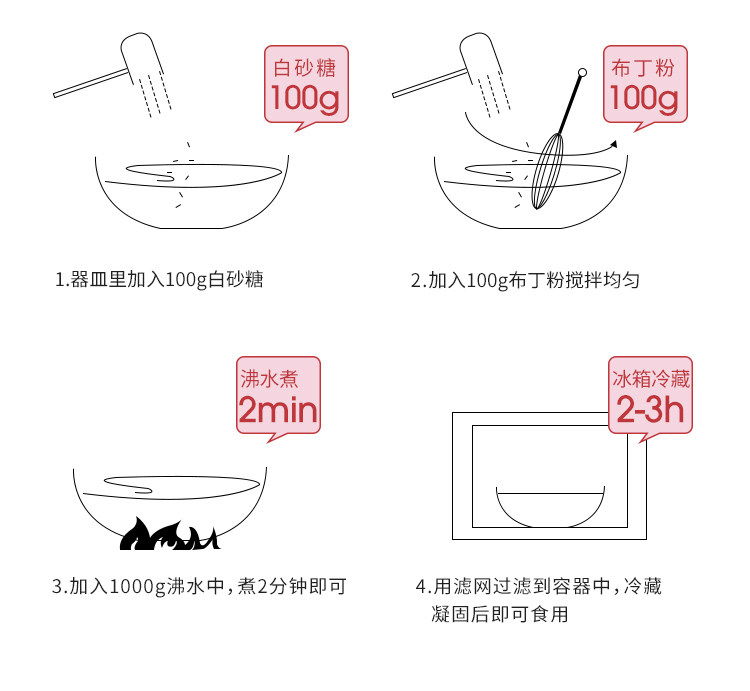 白砂糖
100g

1.器皿里加入100g白砂糖

布丁粉
100g

2.加入100g布丁粉搅拌均匀

沸水煮
2min

3.加入1000g沸水中，煮2分钟即可

冰箱冷藏
2-3h

4.用滤网过滤到容器中，冷藏凝固后即可食用