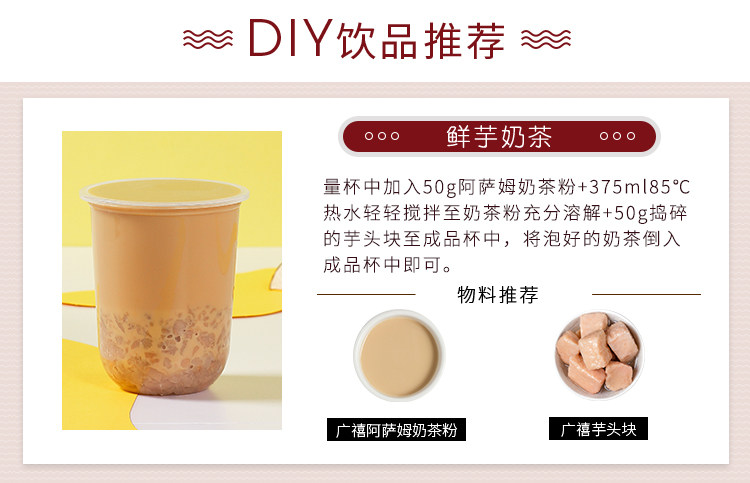 DIY饮品推荐

鲜芋奶茶

量杯中加入50g阿萨姆奶茶粉+375ml85℃热水轻轻搅拌至奶茶粉充分溶解+50g捣碎的芋头块至成品杯中，将泡好的奶茶倒入成品杯中即可。

物料推荐

广禧阿萨姆奶茶粉

广禧芋头块