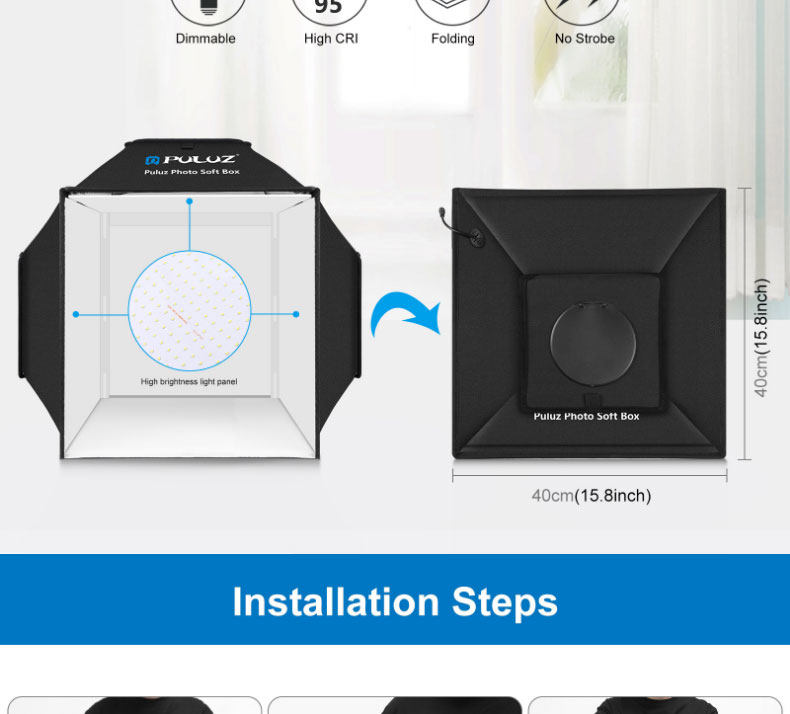 95

Dimmable
High CRI
Folding
No Strobe

PULUZ
Puluz Photo Soft Box

High brightness light panel

Puluz Photo Soft Box

40cm(15.8inch)

40cm(15.8inch)

Installation Steps