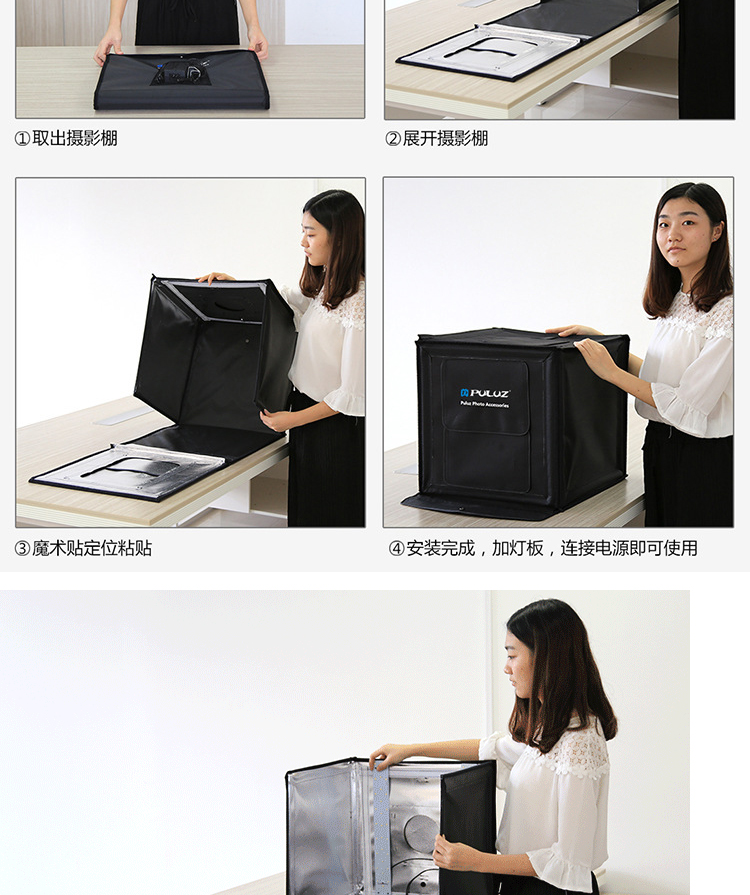 ①取出摄影棚

②展开摄影棚

PULUZ
Puluz Photo Accessories

③魔术贴定位粘贴

④安装完成，加灯板，连接电源即可使用