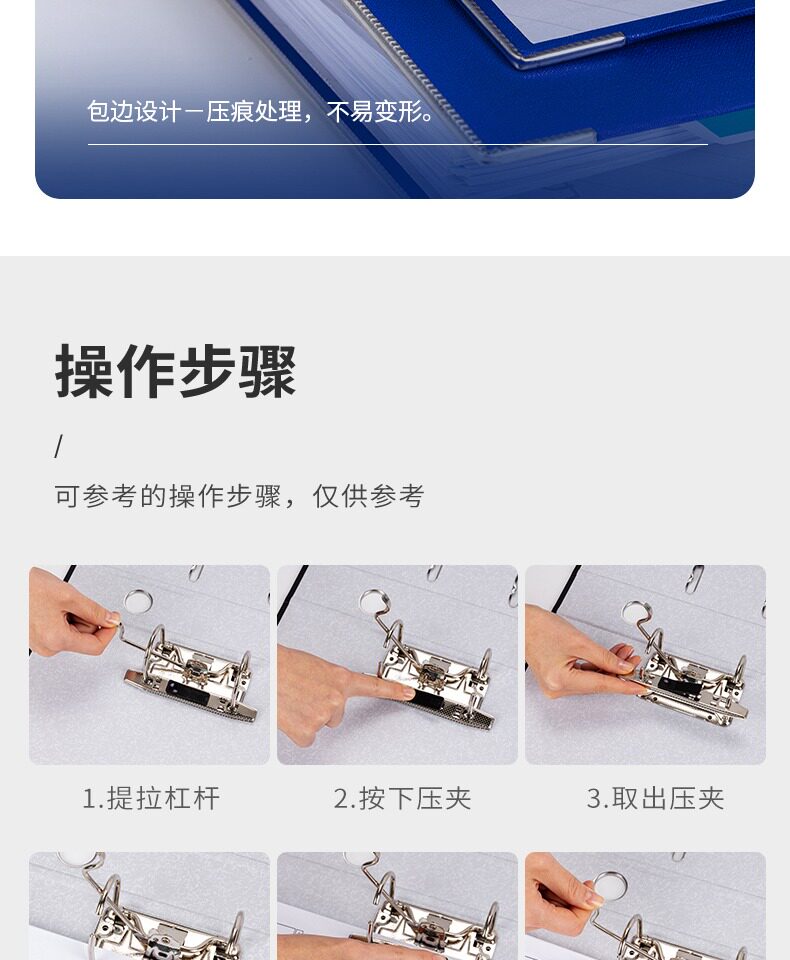 包边设计一压痕处理，不易变形。

操作步骤

/

可参考的操作步骤，仅供参考

1.提拉杠杆

2.按下压夹

3.取出压夹