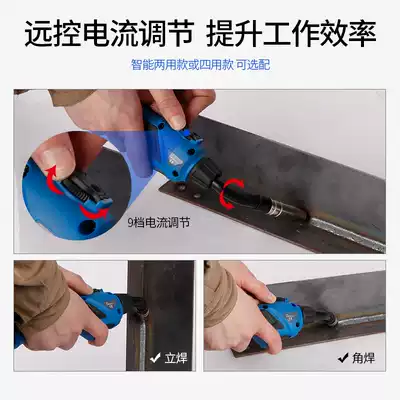 远控电流调节 提升工作效率

智能两用款或四用款 可选配

9档电流调节

✔ 立焊

✔ 角焊