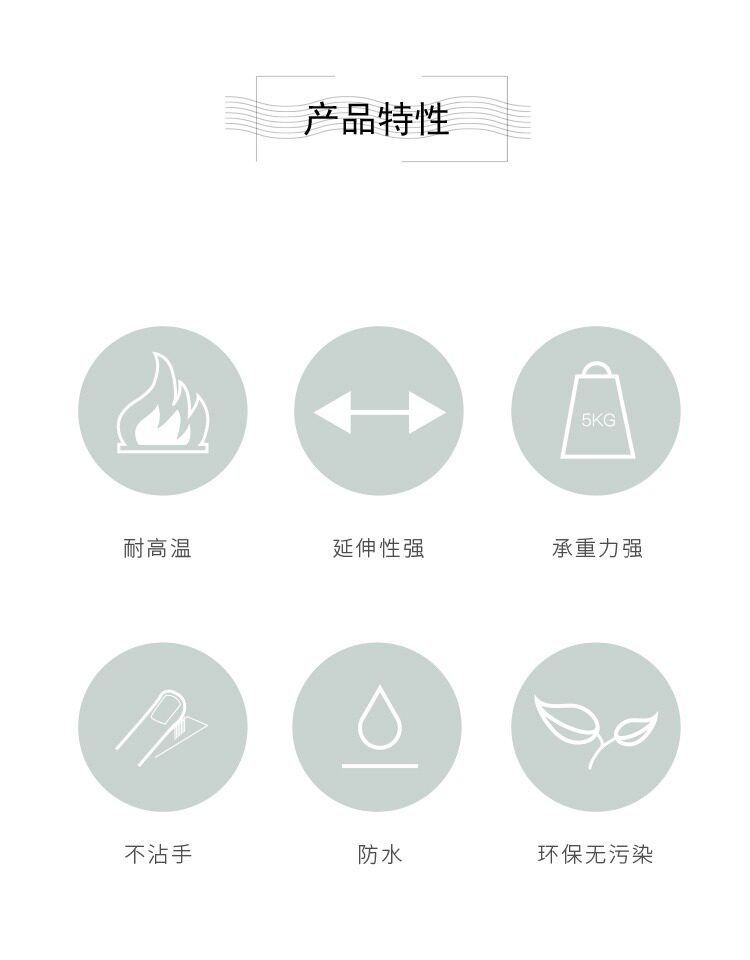 产品特性

5KG

耐高温

延伸性强

承重力强

不沾手

防水

环保无污染