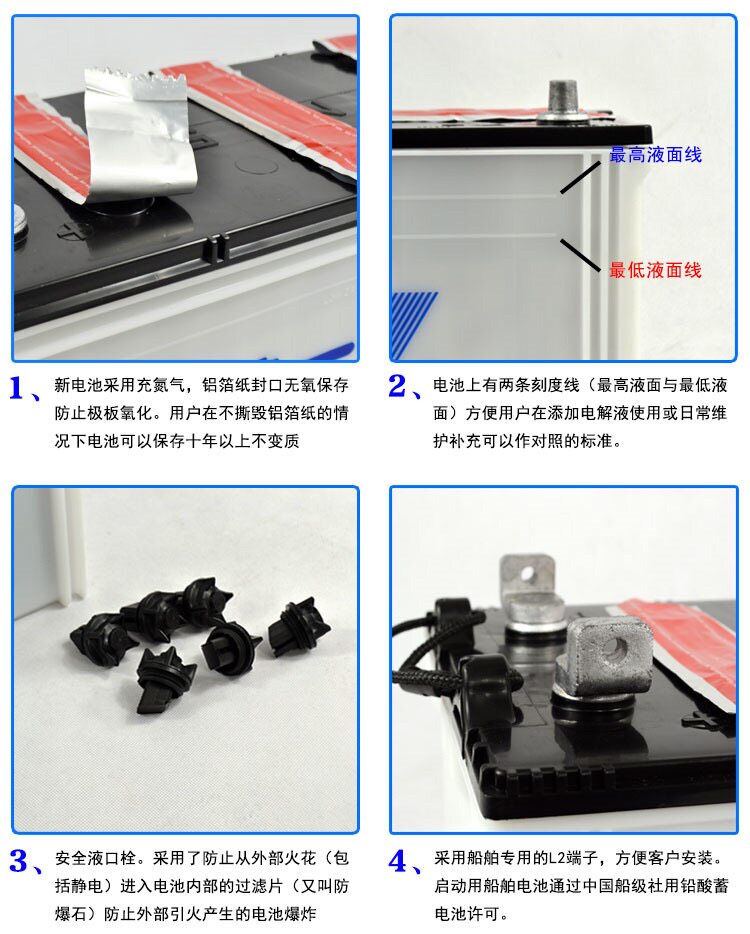 最高液面线

最低液面线

1、新电池采用充氮气，铝箔纸封口无氧保存防止极板氧化。用户在不撕毁铝箔纸的情况下电池可以保存十年以上不变质

2、电池上有两条刻度线（最高液面与最低液面）方便用户在添加电解液使用或日常维护补充可以作对照的标准。

3、安全液口栓。采用了防止从外部火花（包括静电）进入电池内部的过滤片（又叫防爆石）防止外部引火产生的电池爆炸

4、采用船舶专用的L2端子，方便客户安装。启动用船舶电池通过中国船级社用铅酸蓄电池许可。