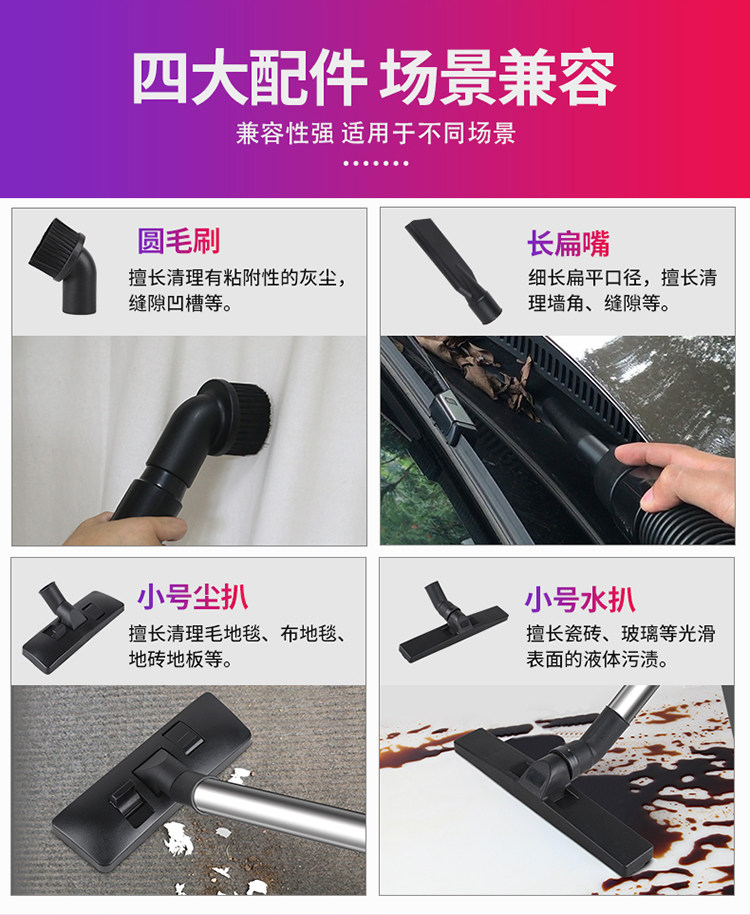 四大配件 场景兼容

兼容性强 适用于不同场景

圆毛刷

擅长清理有粘附性的灰尘，缝隙凹槽等。

长扁嘴

细长扁平口径，擅长清理墙角、缝隙等。

小号尘扒

擅长清理毛地毯、布地毯、地砖地板等。

小号水扒

擅长瓷砖、玻璃等光滑表面的液体污渍。