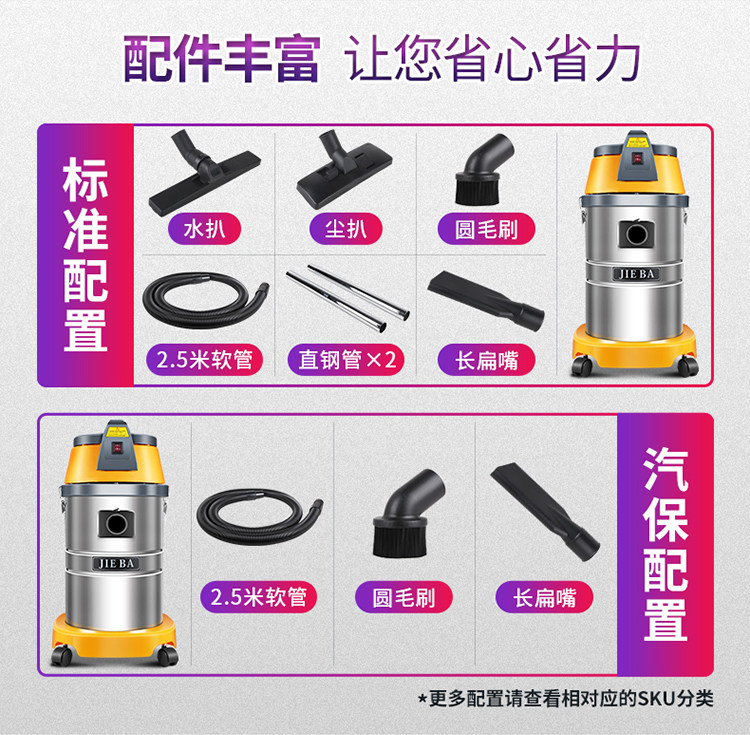 配件丰富 让您省心省力

标准配置

水扒

尘扒

圆毛刷

JIE BA

2.5米软管

直钢管×2

长扁嘴

JIE BA

2.5米软管

圆毛刷

长扁嘴

汽保配置

*更多配置请查看相对应的SKU分类