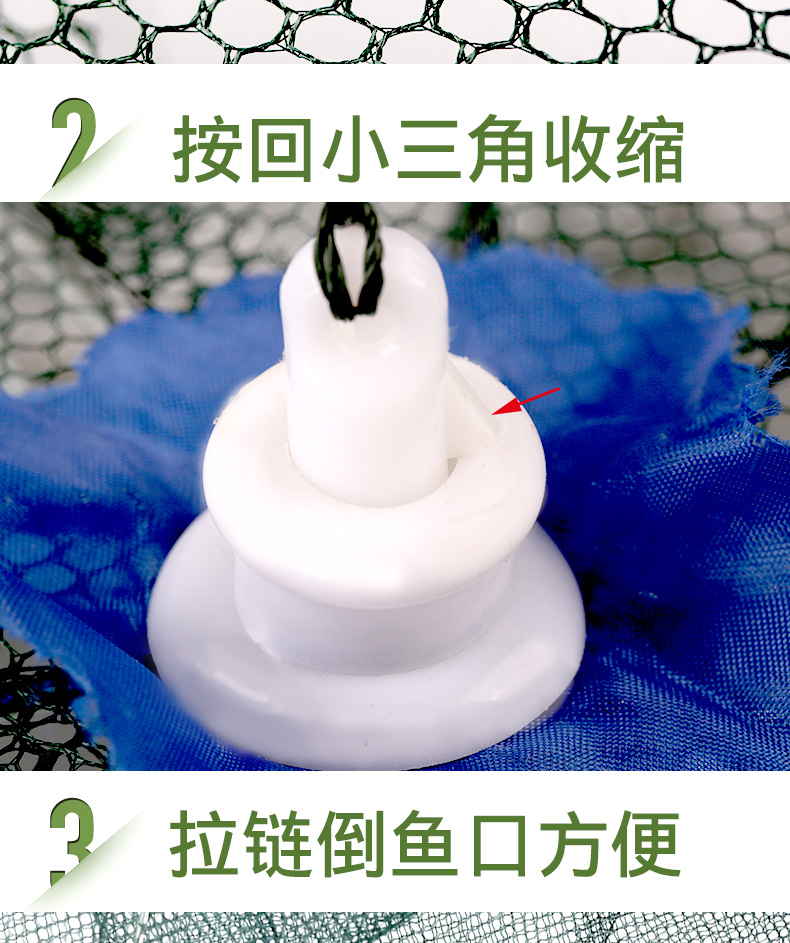 2 按回小三角收缩

3 拉链倒鱼口方便