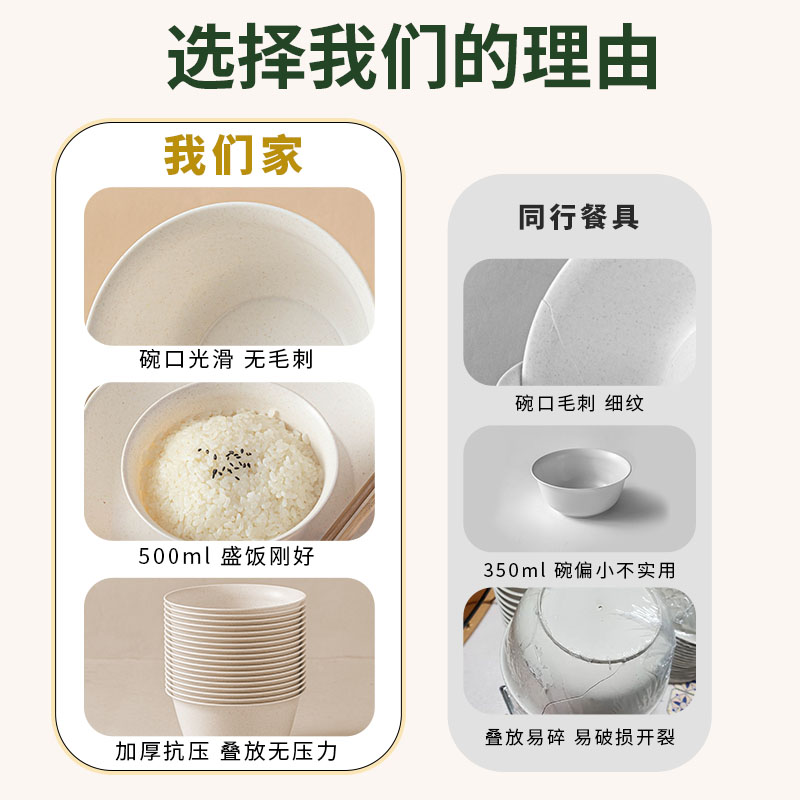 选择我们的理由

我们家

碗口光滑 无毛刺

500ml 盛饭刚好

加厚抗压 叠放无压力

同行餐具

碗口毛刺 细纹

350ml 碗偏小不实用

叠放易碎 易破损开裂