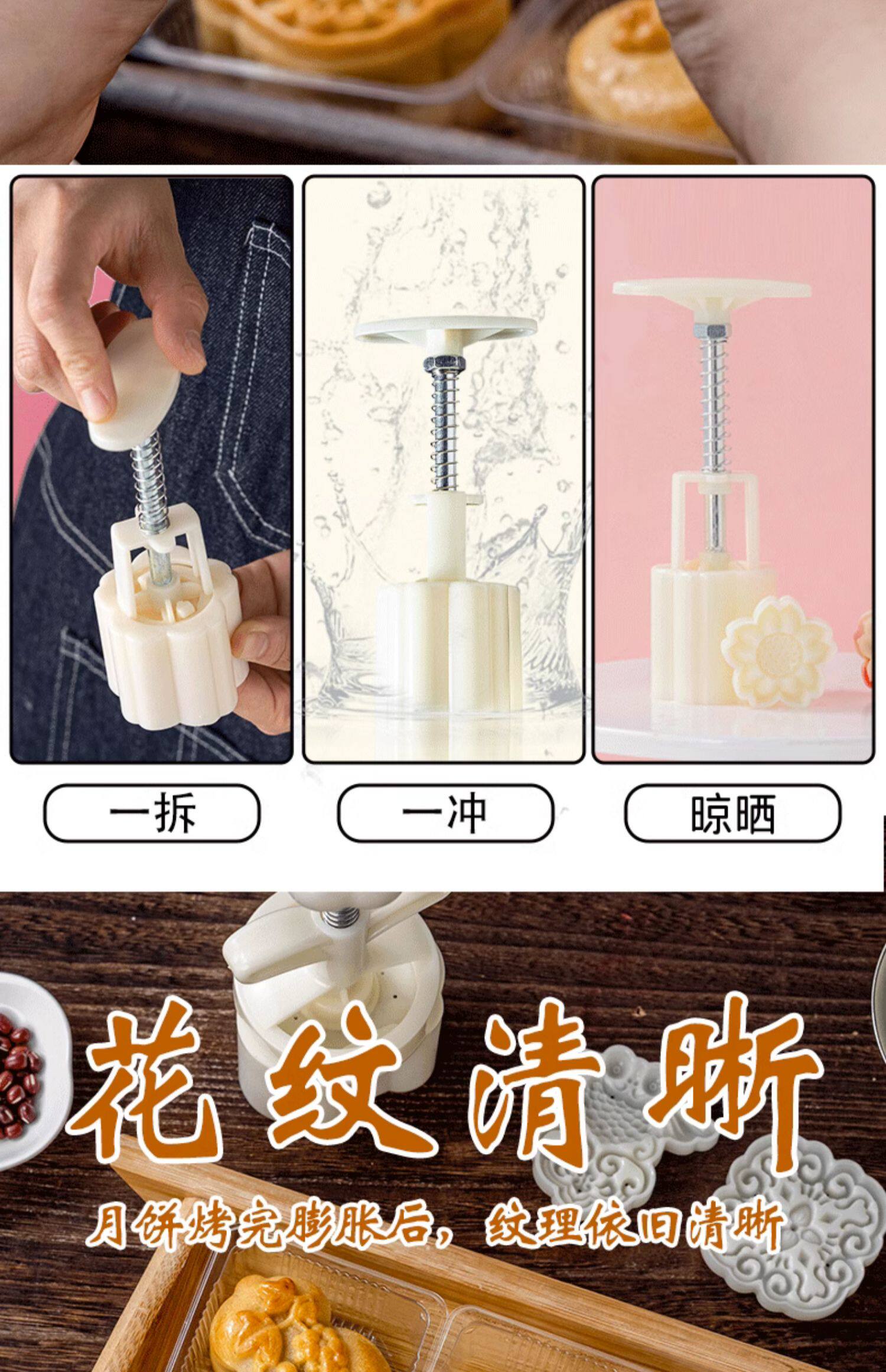 一拆

一冲

晾晒

花纹清晰

月饼烤完膨胀后，纹理依旧清晰