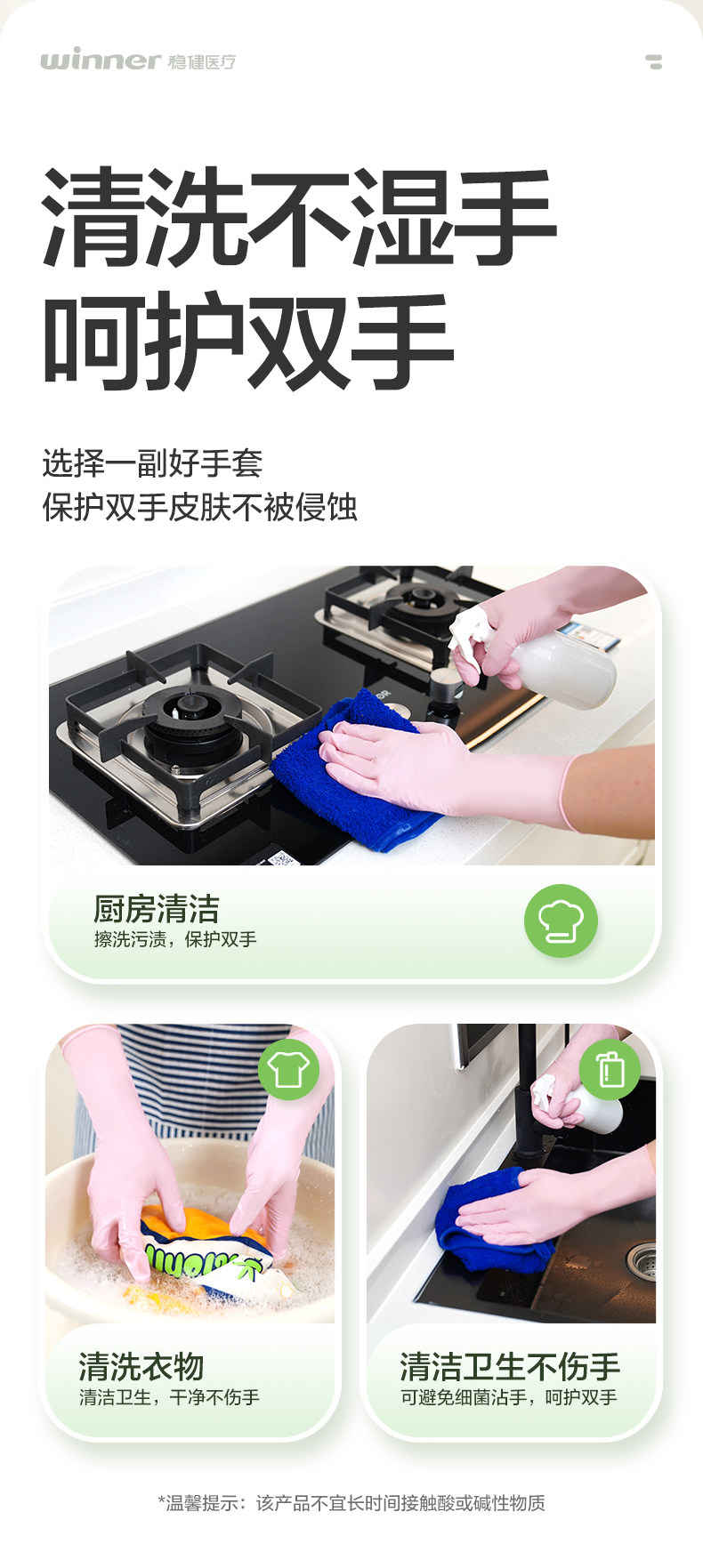 winner 稳健医疗

清洗不湿手
呵护双手

选择一副好手套
保护双手皮肤不被侵蚀

厨房清洁
擦洗污渍，保护双手

清洗衣物
清洁卫生，干净不伤手

清洁卫生不伤手
可避免细菌沾手，呵护双手

*温馨提示：该产品不宜长时间接触酸或碱性物质