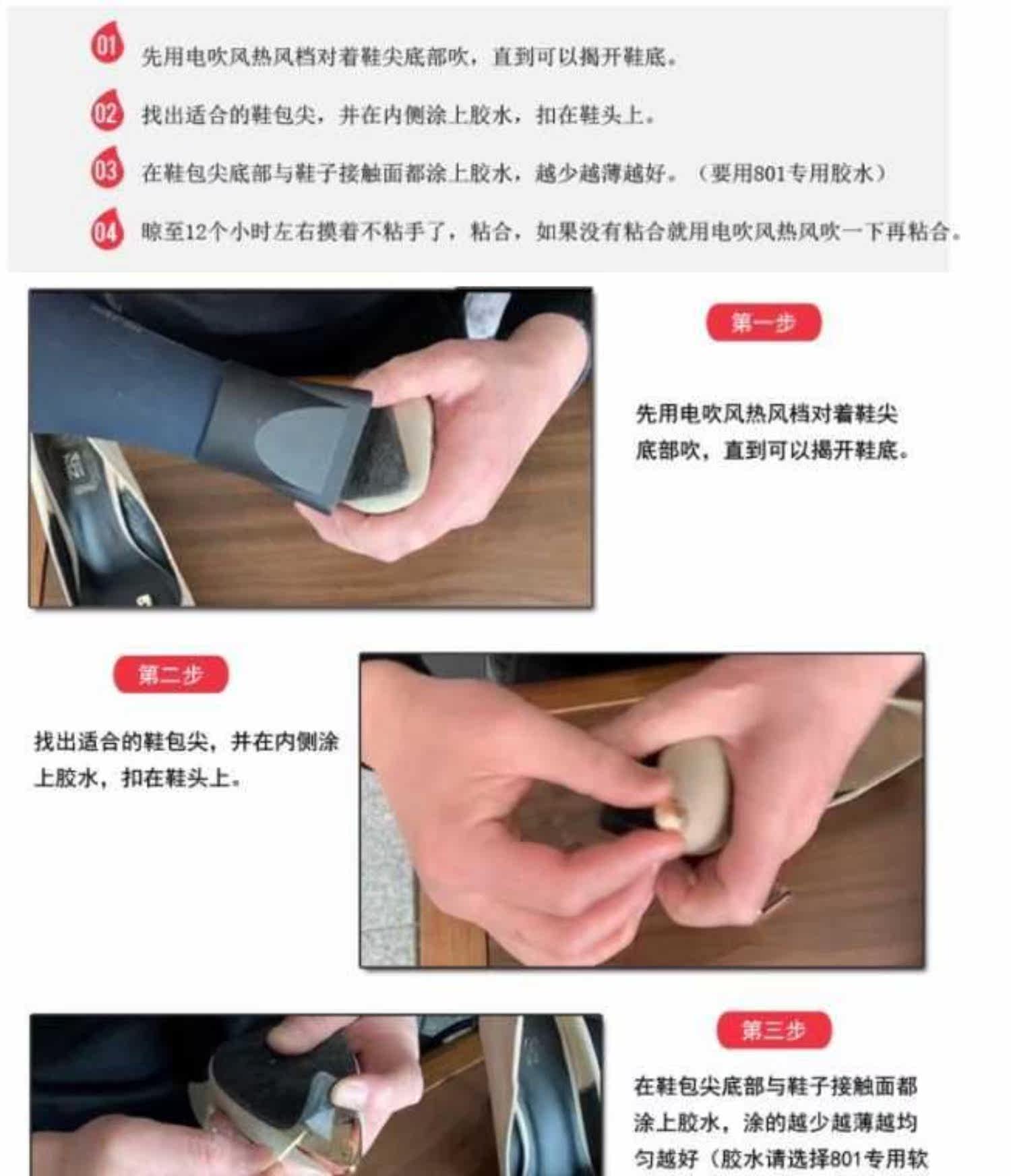 01 先用电吹风热风档对着鞋尖底部吹，直到可以揭开鞋底。

02 找出适合的鞋包尖，并在内侧涂上胶水，扣在鞋头上。

03 在鞋包尖底部与鞋子接触面都涂上胶水，越少越薄越好。（要用801专用胶水）

04 晾至12个小时左右摸着不粘手了，粘合，如果没有粘合就用电吹风热风吹一下再粘合。

第一步

先用电吹风热风档对着鞋尖底部吹，直到可以揭开鞋底。

第二步

找出适合的鞋包尖，并在内侧涂上胶水，扣在鞋头上。

第三步

在鞋包尖底部与鞋子接触面都涂上胶水，涂的越少越薄越均匀越好（胶水请选择801专用软