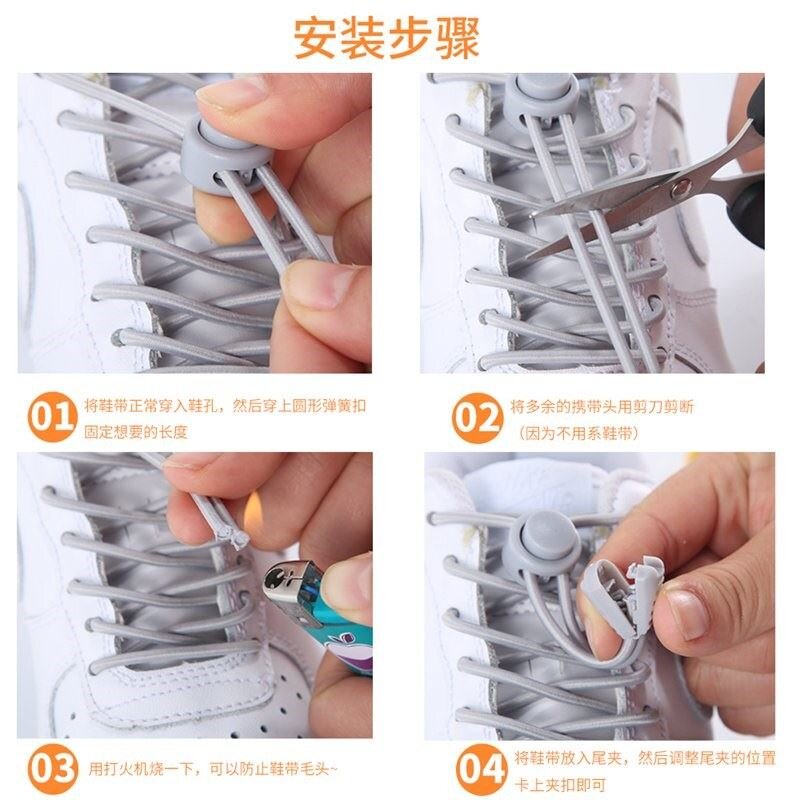 安装步骤

01 将鞋带正常穿入鞋孔，然后穿上圆形弹簧扣固定想要的长度

02 将多余的携带头用剪刀剪断（因为不用系鞋带）

03 用打火机烧一下，可以防止鞋带毛头~

04 将鞋带放入尾夹，然后调整尾夹的位置卡上夹扣即可