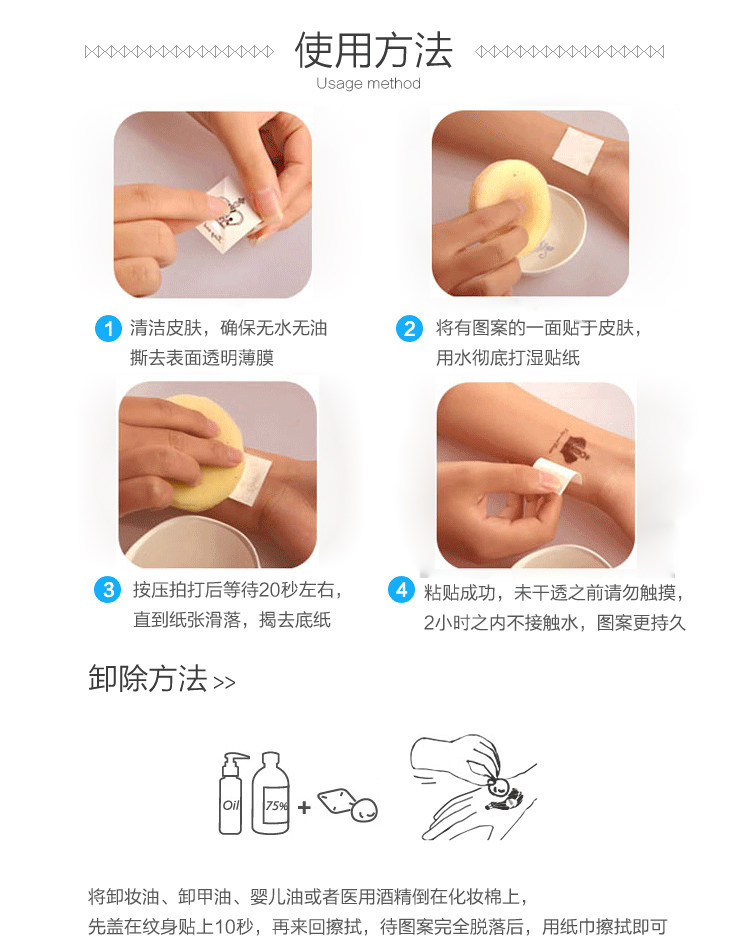 使用方法
Usage method

1 清洁皮肤，确保无水无油
撕去表面透明薄膜

2 将有图案的一面贴于皮肤，
用水彻底打湿贴纸

3 按压拍打后等待20秒左右，
直到纸张滑落，揭去底纸

4 粘贴成功，未干透之前请勿触摸，
2小时之内不接触水，图案更持久

卸除方法 >>

Oil 75% +

将卸妆油、卸甲油、婴儿油或者医用酒精倒在化妆棉上，
先盖在纹身贴上10秒，再来回擦拭，待图案完全脱落后，用纸巾擦拭即可