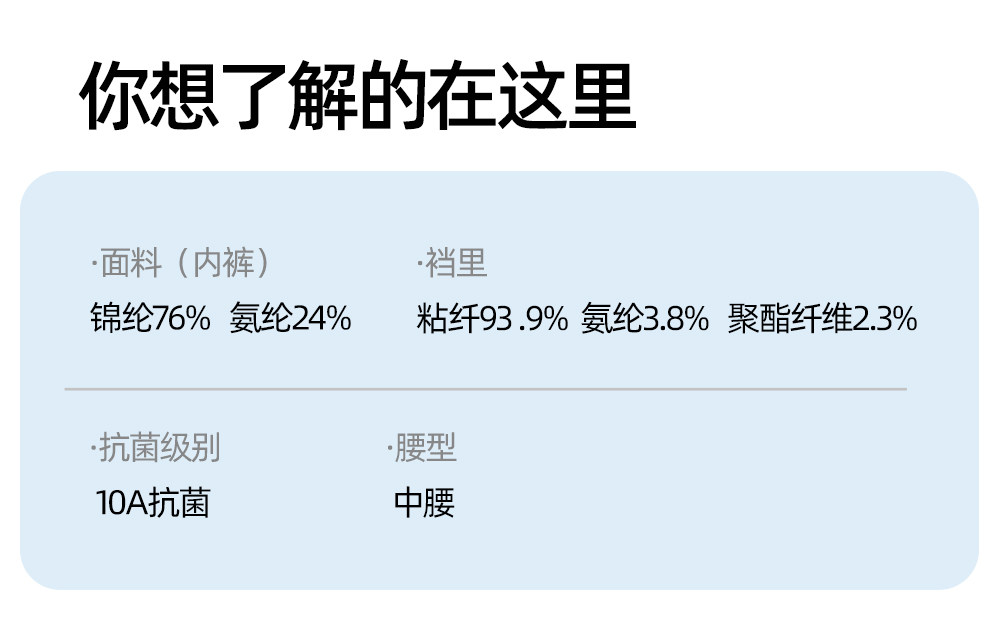 你想了解的在这里

·面料（内裤）
锦纶76% 氨纶24%

·裆里
粘纤93 .9% 氨纶3.8% 聚酯纤维2.3%

·抗菌级别
10A抗菌

·腰型
中腰