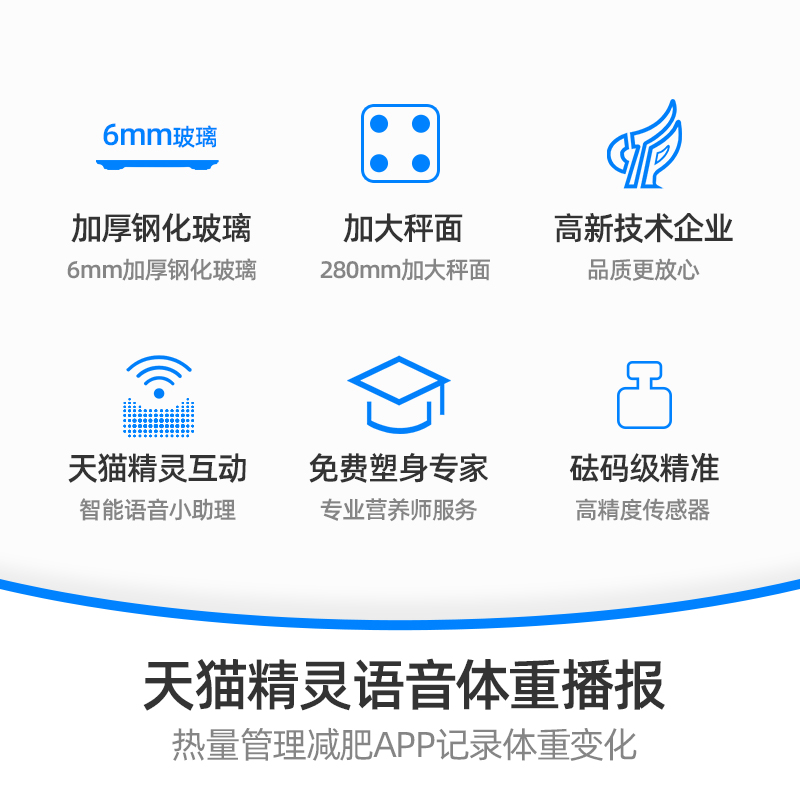 6mm玻璃

加厚钢化玻璃
6mm加厚钢化玻璃

加大秤面
280mm加大秤面

高新技术企业
品质更放心

天猫精灵互动
智能语音小助理

免费塑身专家
专业营养师服务

砝码级精准
高精度传感器

天猫精灵语音体重播报
热量管理减肥APP记录体重变化