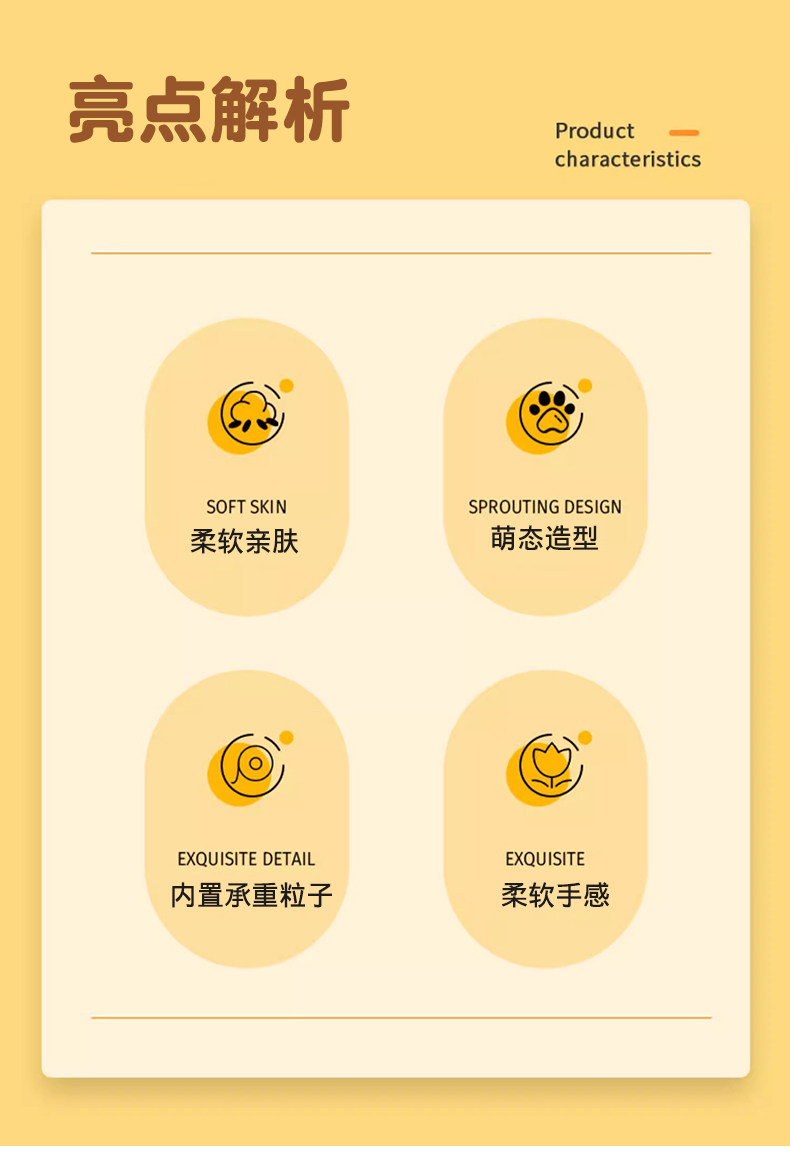 亮点解析

Product
characteristics

SOFT SKIN
柔软亲肤

SPROUTING DESIGN
萌态造型

EXQUISITE DETAIL
内置承重粒子

EXQUISITE
柔软手感