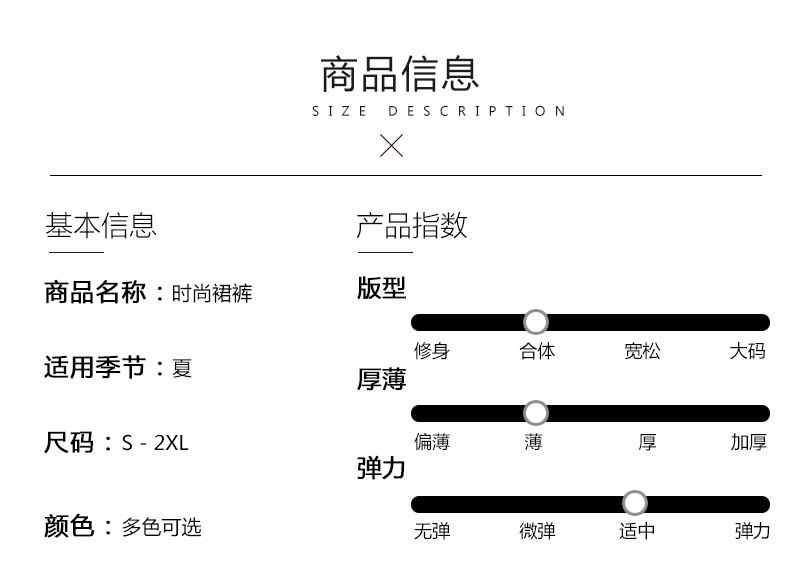 商品信息
SIZE DESCRIPTION

基本信息

商品名称：时尚裙裤

适用季节：夏

尺码：S - 2XL

颜色：多色可选

产品指数

版型
修身 合体 宽松 大码

厚薄
偏薄 薄 厚 加厚

弹力
无弹 微弹 适中 弹力