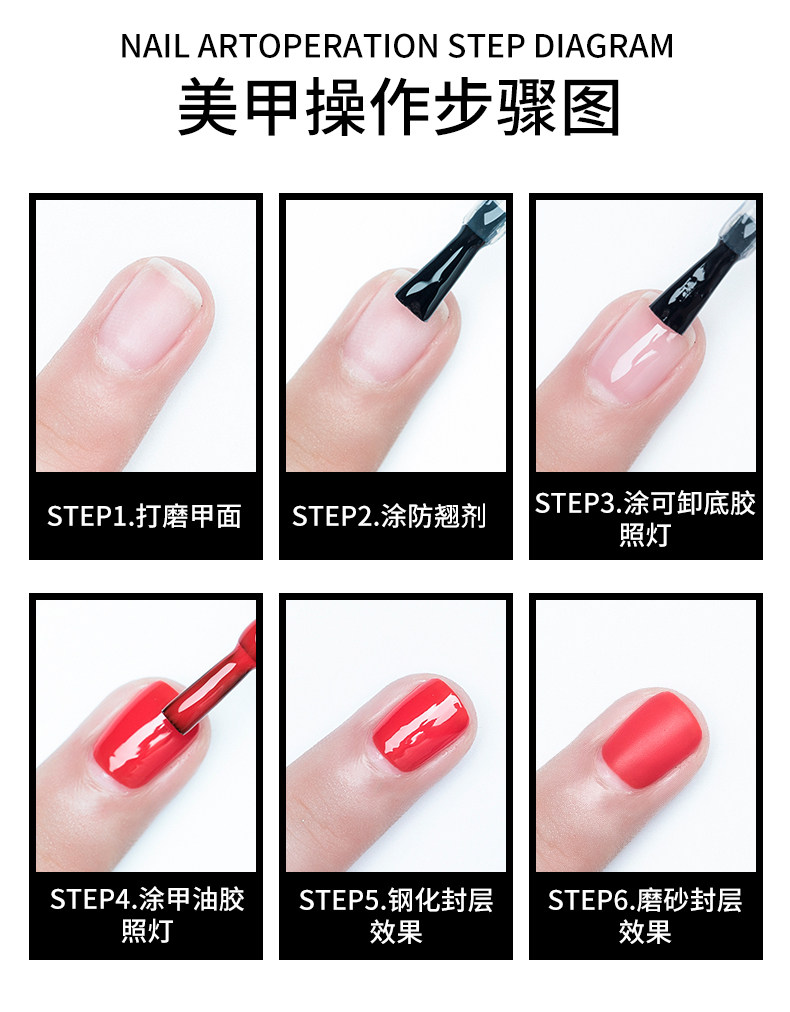 NAIL ARTOPERATION STEP DIAGRAM
美甲操作步骤图

STEP1.打磨甲面

STEP2.涂防翘剂

STEP3.涂可卸底胶照灯

STEP4.涂甲油胶照灯

STEP5.钢化封层效果

STEP6.磨砂封层效果